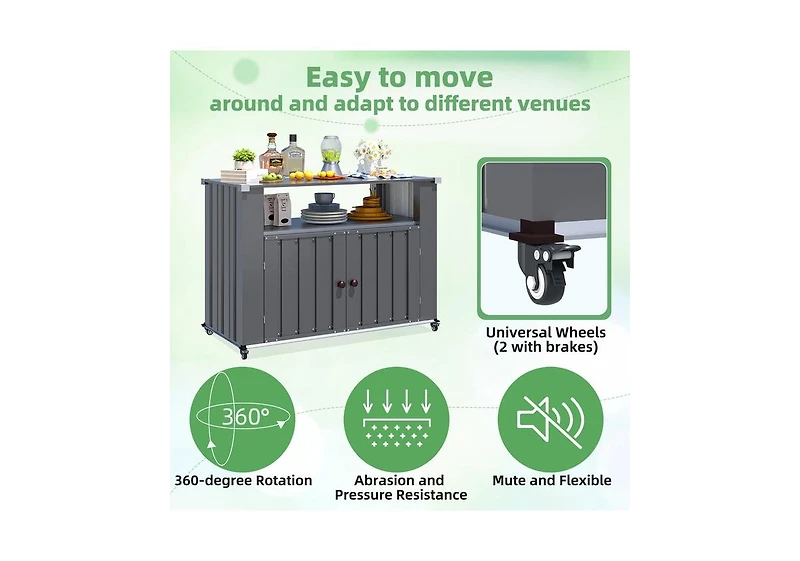 Easy to move
around and adapt to different venues

Universal Wheels
(2 with brakes)

360°

360-degree Rotation

Abrasion and
Pressure Resistance

Mute and Flexible