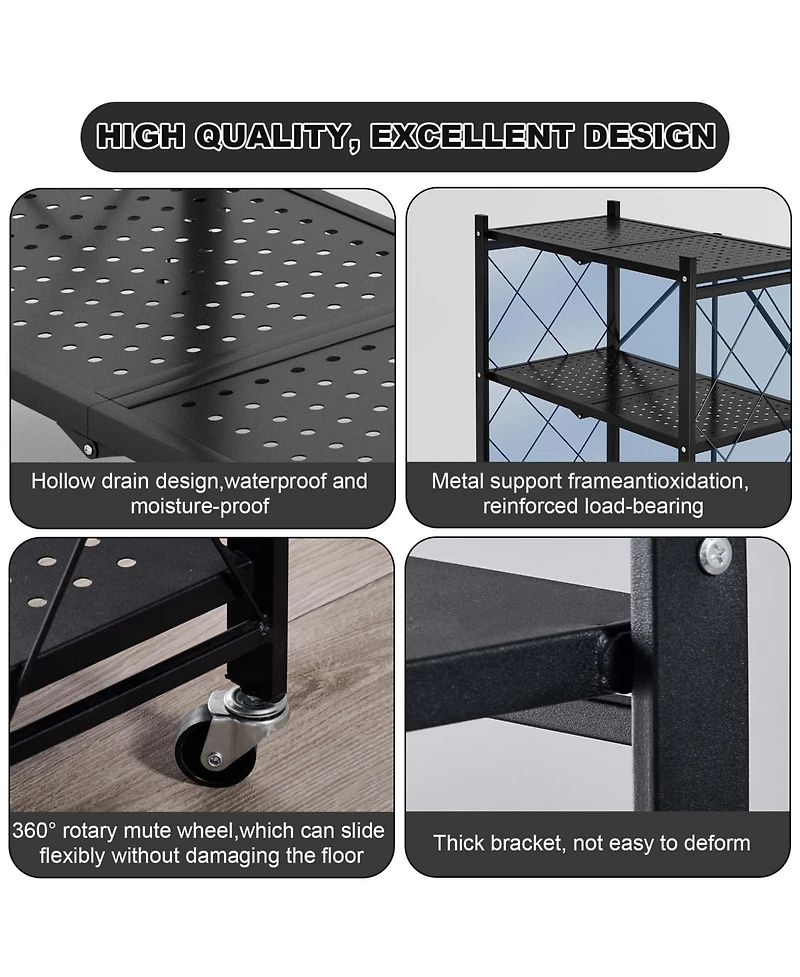 HIGH QUALITY, EXCELLENT DESIGN

Hollow drain design,waterproof and moisture-proof

Metal support frameantioxidation, reinforced load-bearing

360° rotary mute wheel,which can slide flexibly without damaging the floor

Thick bracket, not easy to deform