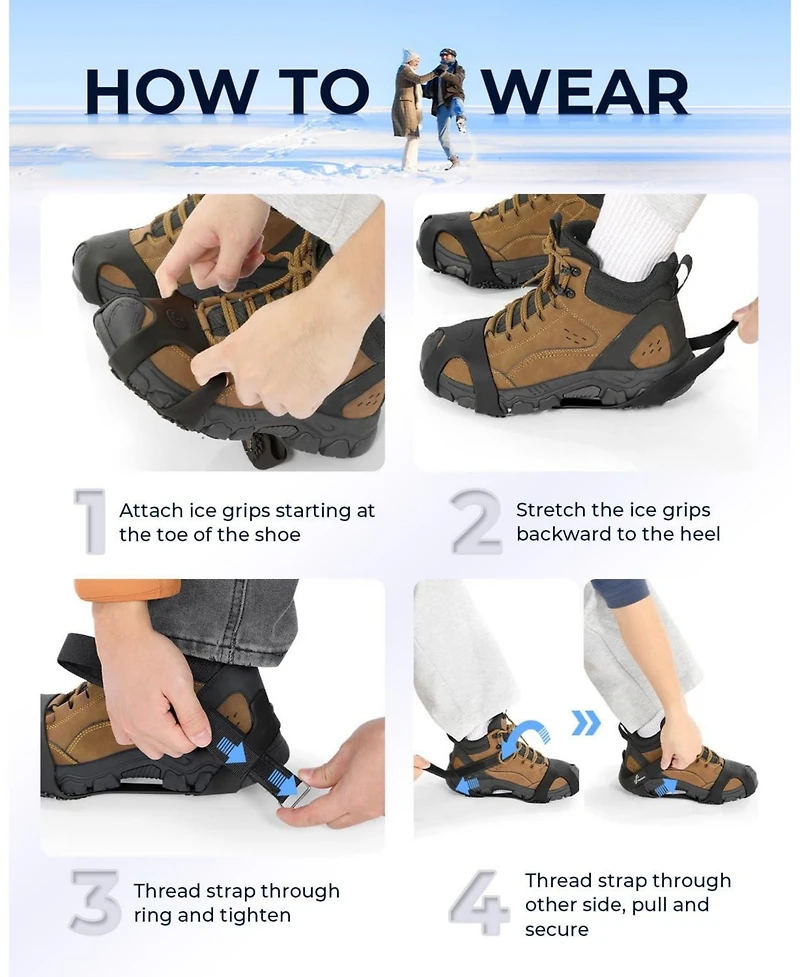 HOW TO WEAR

1 Attach ice grips starting at the toe of the shoe

2 Stretch the ice grips backward to the heel

3 Thread strap through ring and tighten

4 Thread strap through other side, pull and secure