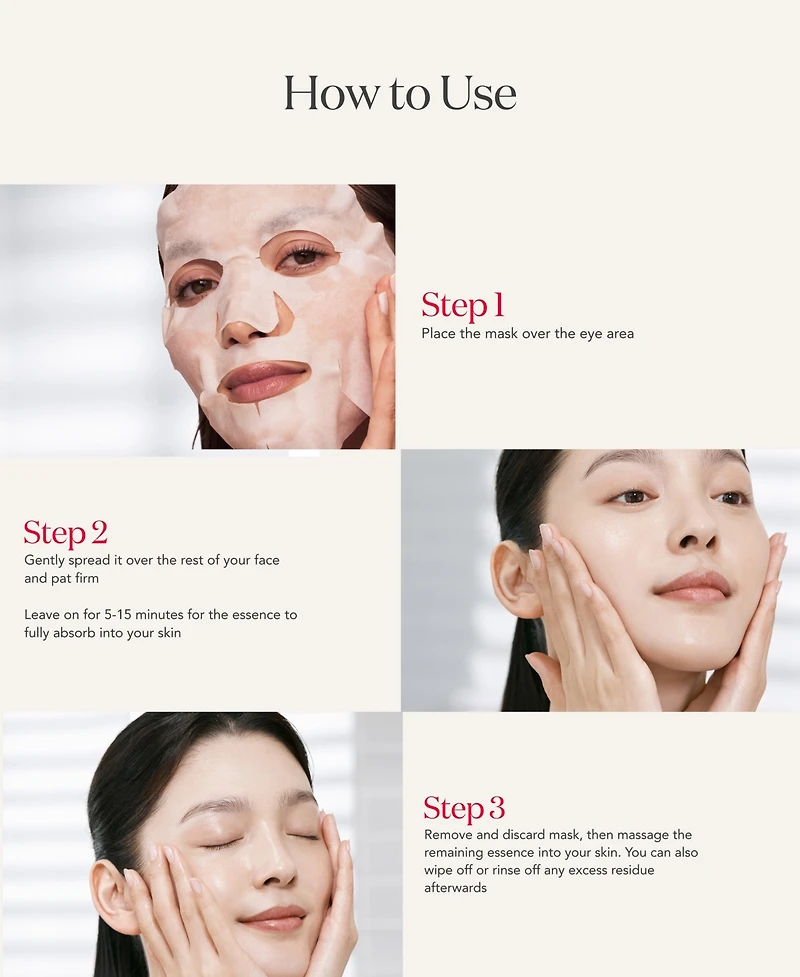 How to Use

Step 1
Place the mask over the eye area

Step 2
Gently spread it over the rest of your face and pat firm

Leave on for 5-15 minutes for the essence to fully absorb into your skin

Step 3
Remove and discard mask, then massage the remaining essence into your skin. You can also wipe off or rinse off any excess residue afterwards