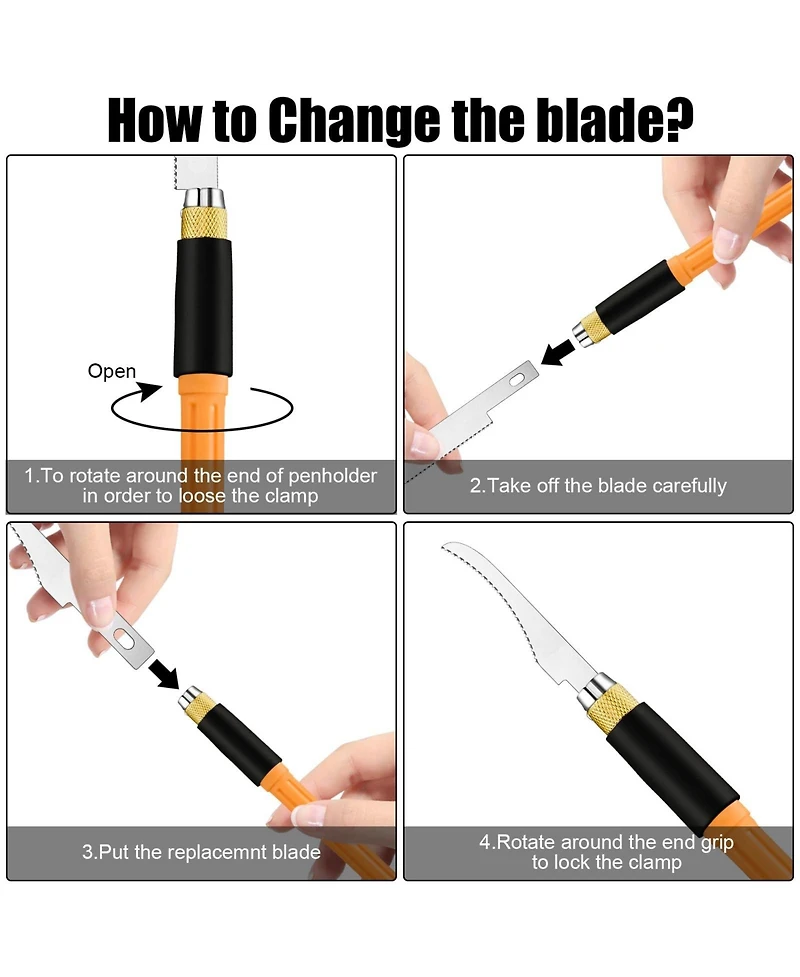 How to Change the blade?

Open

1.To rotate around the end of penholder in order to loose the clamp

2.Take off the blade carefully

3.Put the replacemnt blade

4.Rotate around the end grip to lock the clamp