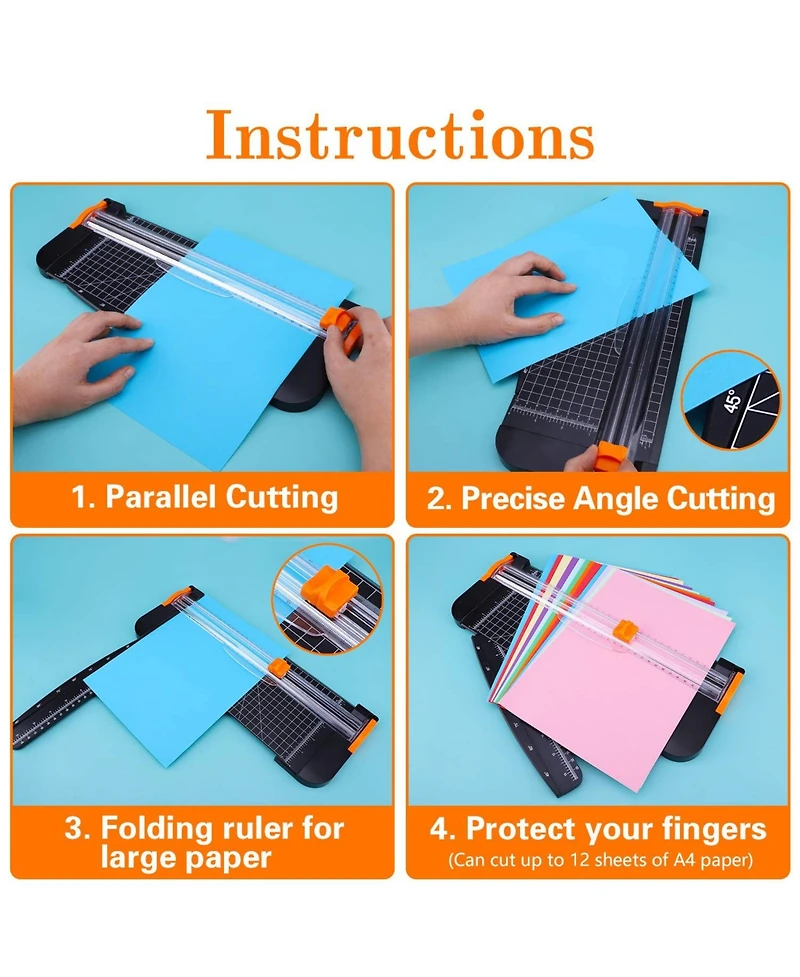 Instructions

45°

1. Parallel Cutting

2. Precise Angle Cutting

3. Folding ruler for large paper

4. Protect your fingers
(Can cut up to 12 sheets of A4 paper)