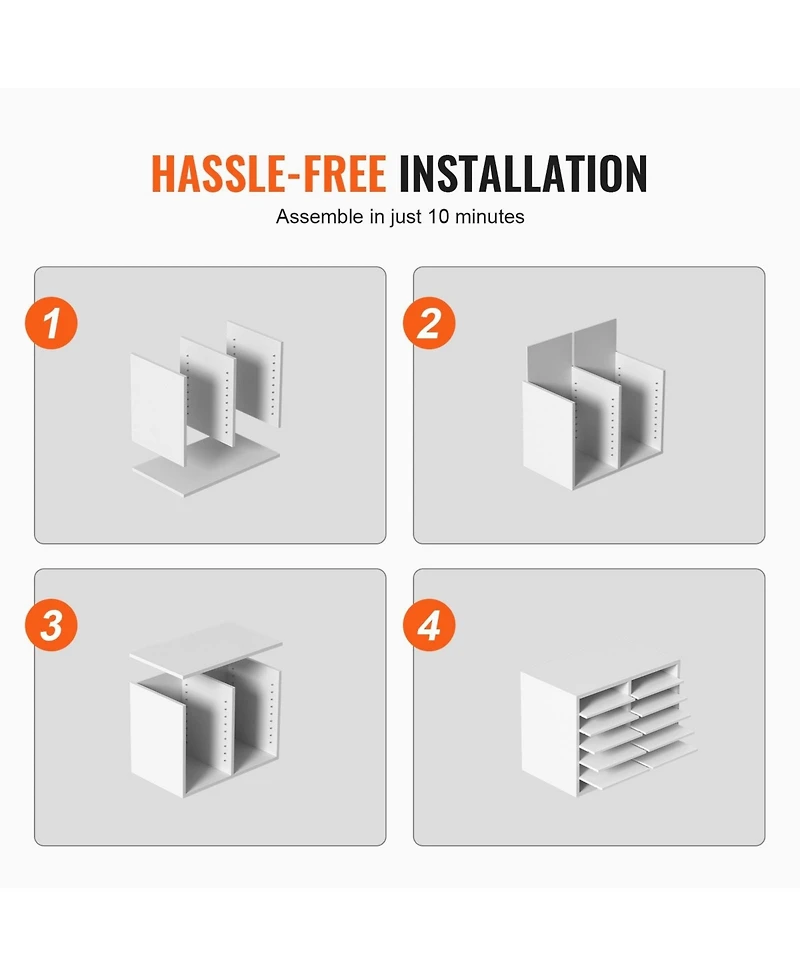 HASSLE-FREE INSTALLATION
Assemble in just 10 minutes

1

2

3

4