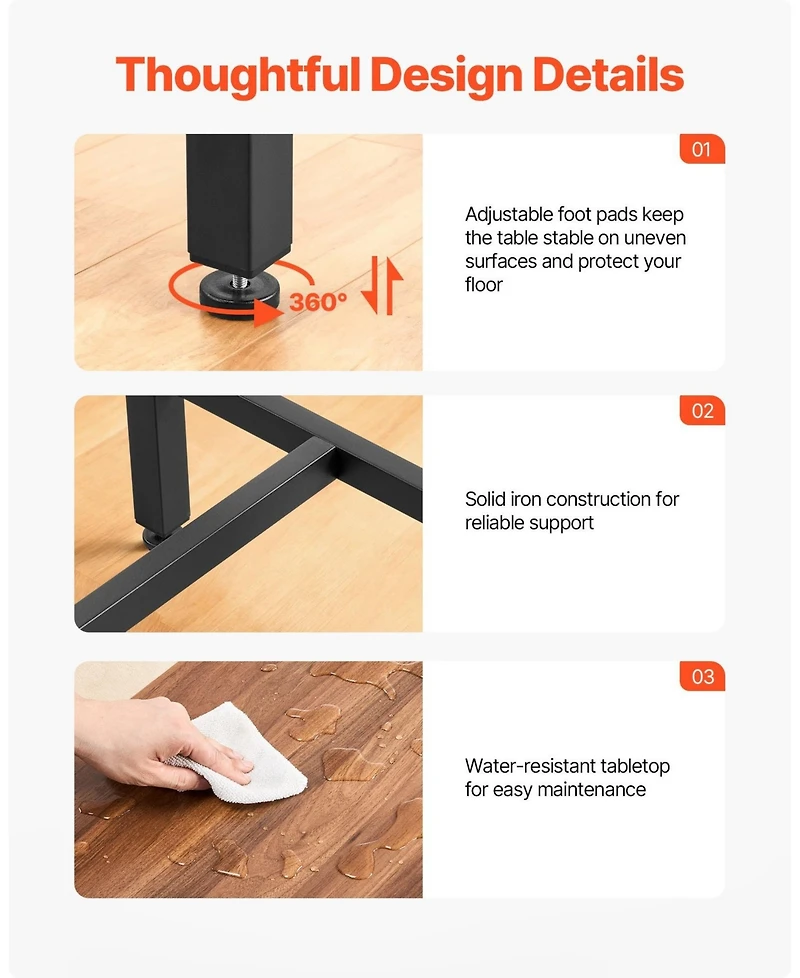 Thoughtful Design Details

360°

01

Adjustable foot pads keep the table stable on uneven surfaces and protect your floor

02

Solid iron construction for reliable support

03

Water-resistant tabletop for easy maintenance