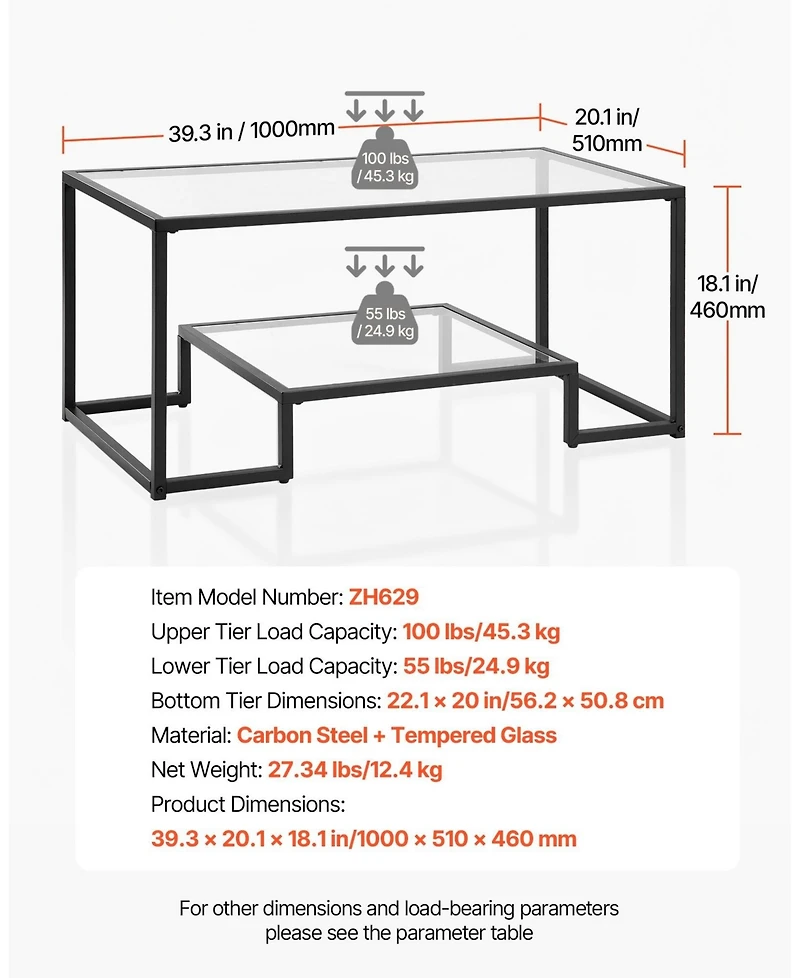 39.3 in / 1000mm

20.1 in/
510mm

100 lbs
/ 45.3 kg

18.1 in/
460mm

55 lbs
/ 24.9 kg

Item Model Number: ZH629
Upper Tier Load Capacity: 100 lbs/45.3 kg
Lower Tier Load Capacity: 55 lbs/24.9 kg
Bottom Tier Dimensions: 22.1 × 20 in/56.2 × 50.8 cm
Material: Carbon Steel + Tempered Glass
Net Weight: 27.34 lbs/12.4 kg
Product Dimensions:
39.3 × 20.1 × 18.1 in/1000 × 510 × 460 mm

For other dimensions and load-bearing parameters please see the parameter table