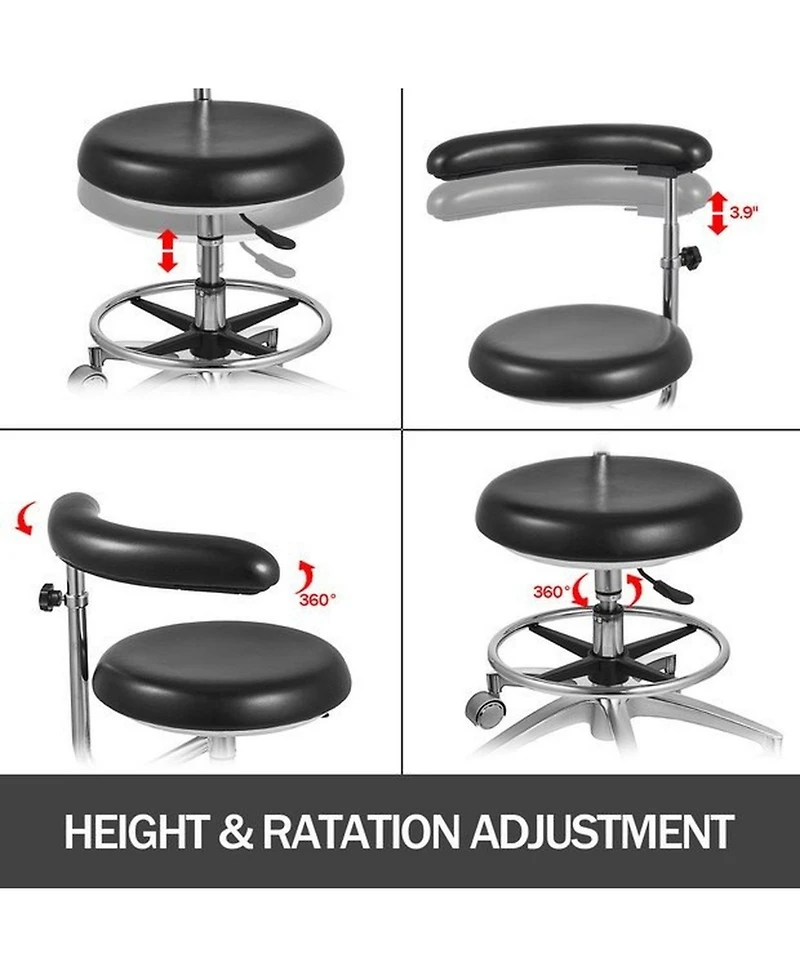 3.9"

360°

360°

HEIGHT & RATATION ADJUSTMENT