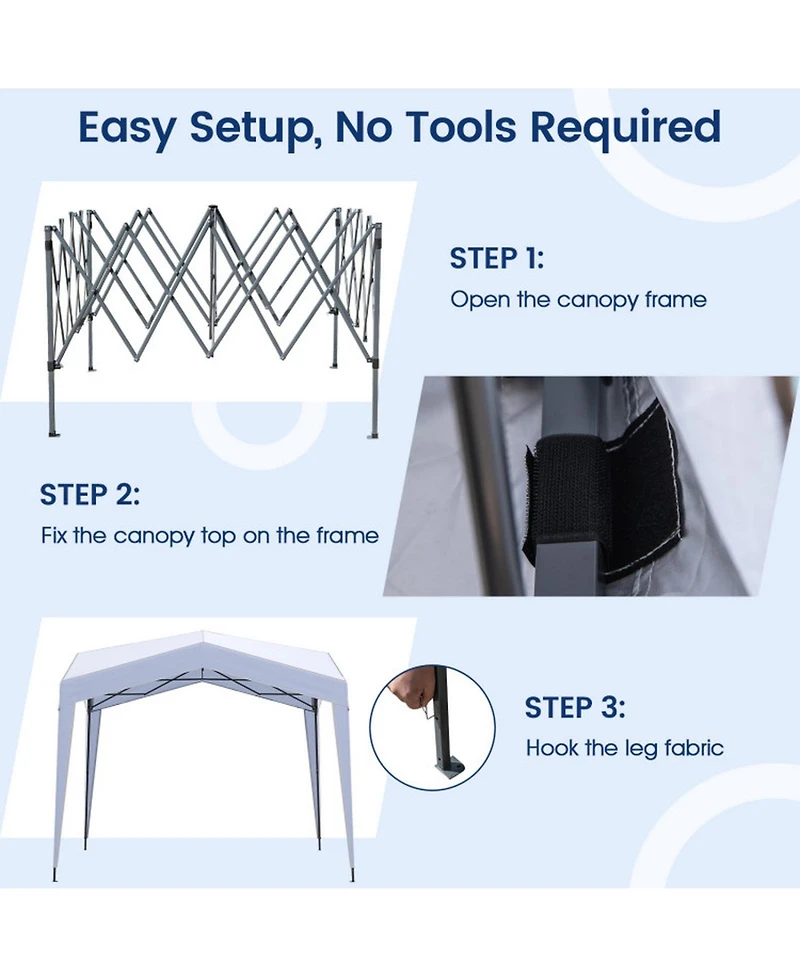 Easy Setup, No Tools Required

STEP 1:
Open the canopy frame

STEP 2:
Fix the canopy top on the frame

STEP 3:
Hook the leg fabric