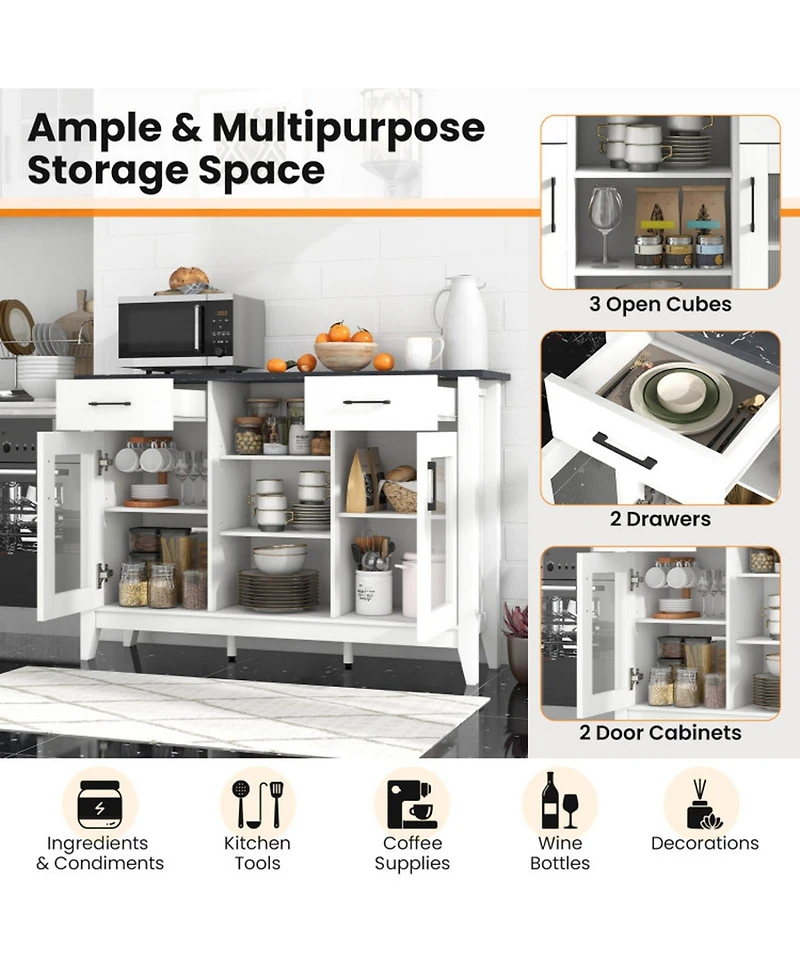 Ample & Multipurpose Storage Space

3 Open Cubes

2 Drawers

2 Door Cabinets

Ingredients & Condiments

Kitchen Tools

Coffee Supplies

Wine Bottles

Decorations