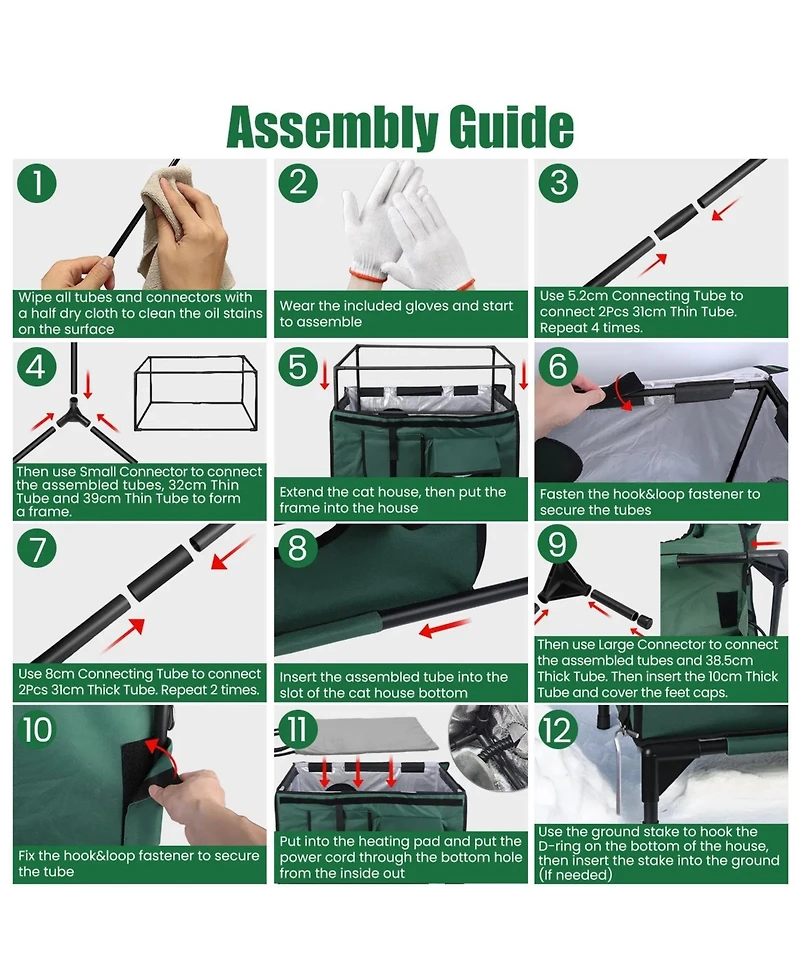 Assembly Guide

1
Wipe all tubes and connectors with a half dry cloth to clean the oil stains on the surface

2
Wear the included gloves and start to assemble

3
Use 5.2cm Connecting Tube to connect 2Pcs 31cm Thin Tube. Repeat 4 times.

4
Then use Small Connector to connect the assembled tubes, 32cm Thin Tube and 39cm Thin Tube to form a frame.

5
Extend the cat house, then put the frame into the house

6
Fasten the hook&loop fastener to secure the tubes

7
Use 8cm Connecting Tube to connect 2Pcs 31cm Thick Tube. Repeat 2 times.

8
Insert the assembled tube into the slot of the cat house bottom

9
Then use Large Connector to connect the assembled tubes and 38.5cm Thick Tube. Then insert the 10cm Thick Tube and cover the feet caps.

10
Fix the hook&loop fastener to secure the tube

11
Put into the heating pad and put the power cord through the bottom hole from the inside out

12
Use the ground stake to hook the D-ring on the bottom of the house, then insert the stake into the ground (If needed)