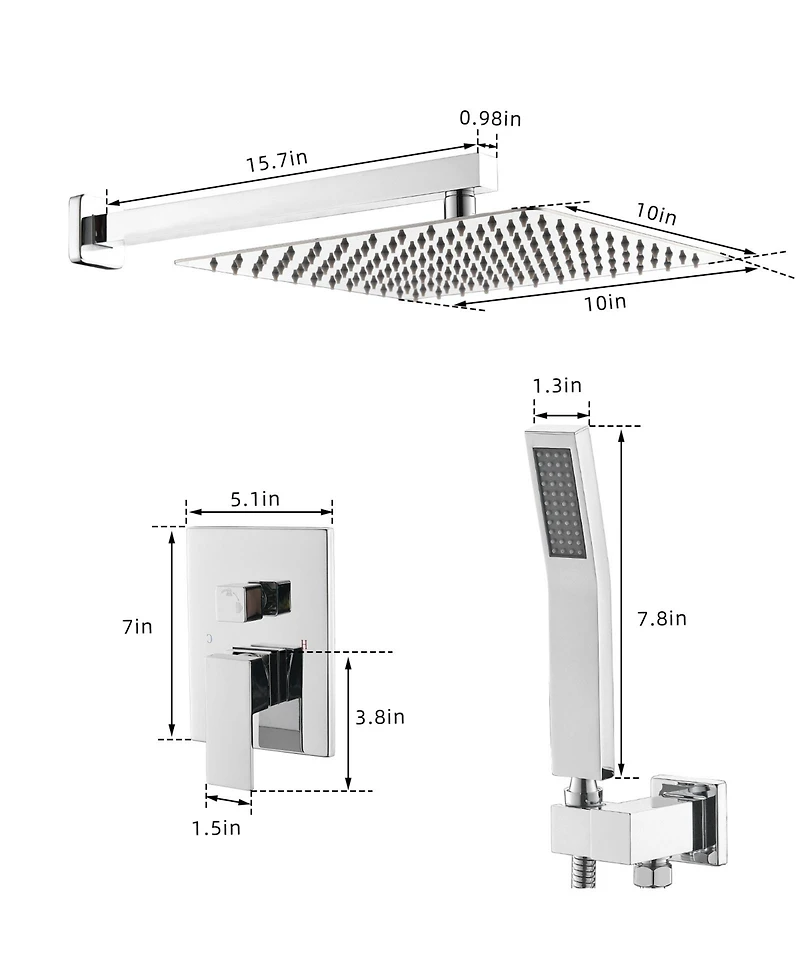 0.98in
15.7in
10in
10in
1.3in
5.1in
7in
7.8in
3.8in
1.5in