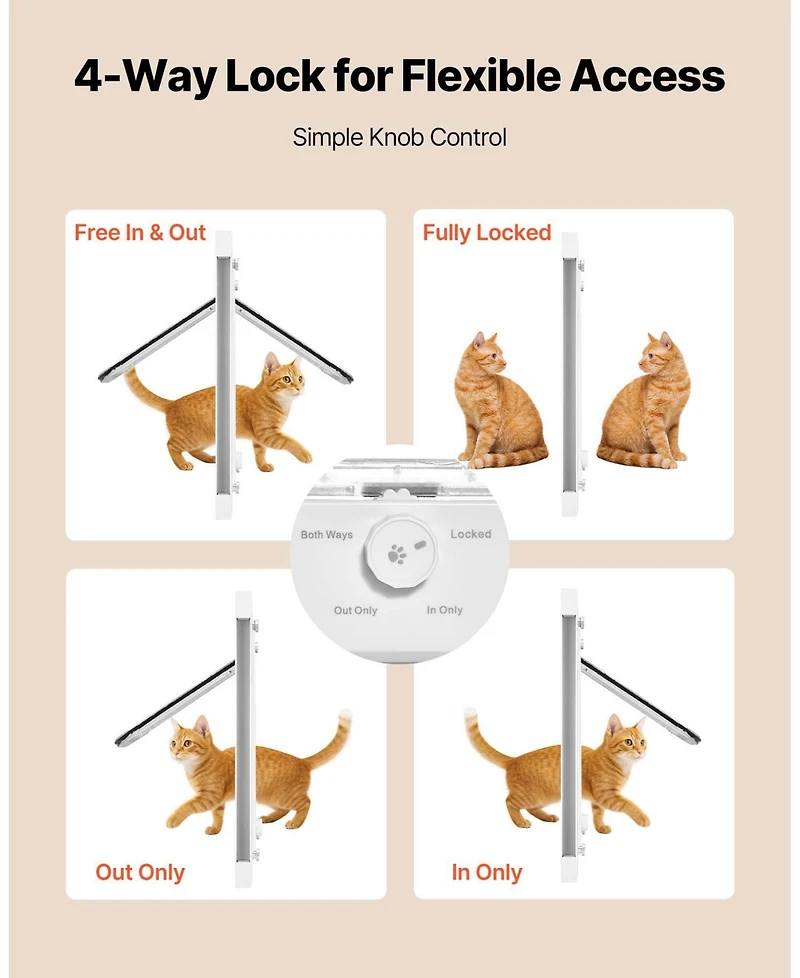 4-Way Lock for Flexible Access

Simple Knob Control

Free In & Out

Fully Locked

Both Ways

Locked

Out Only

In Only

Out Only

In Only