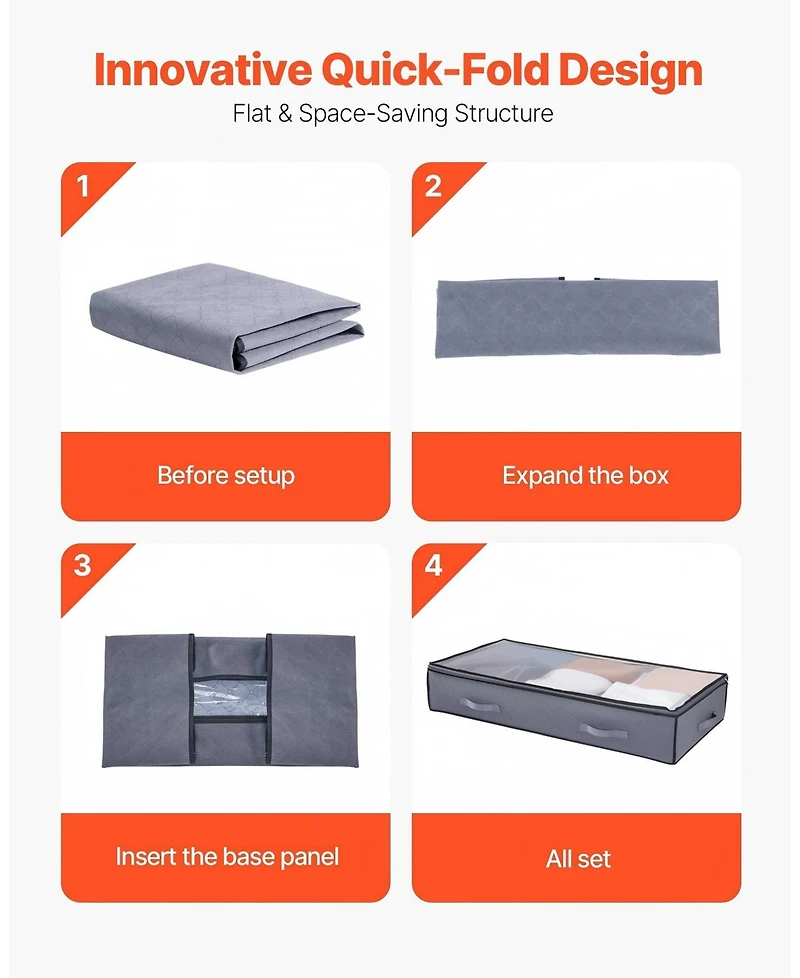 Innovative Quick-Fold Design

Flat & Space-Saving Structure

1

Before setup

2

Expand the box

3

Insert the base panel

4

All set