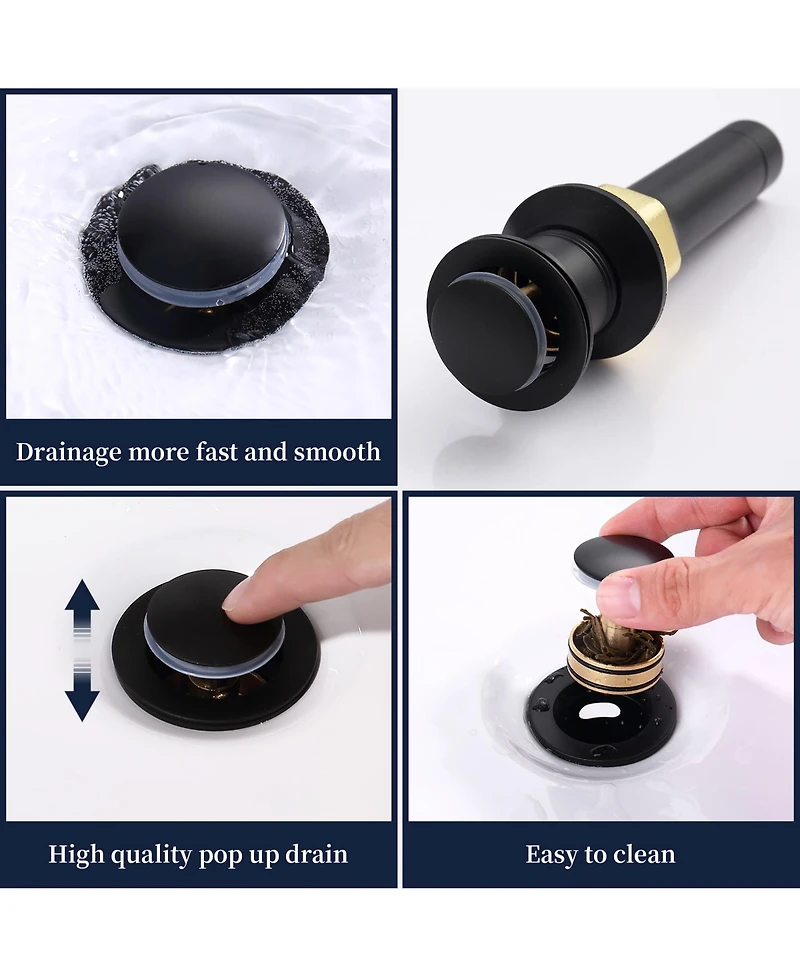 Drainage more fast and smooth

High quality pop up drain

Easy to clean