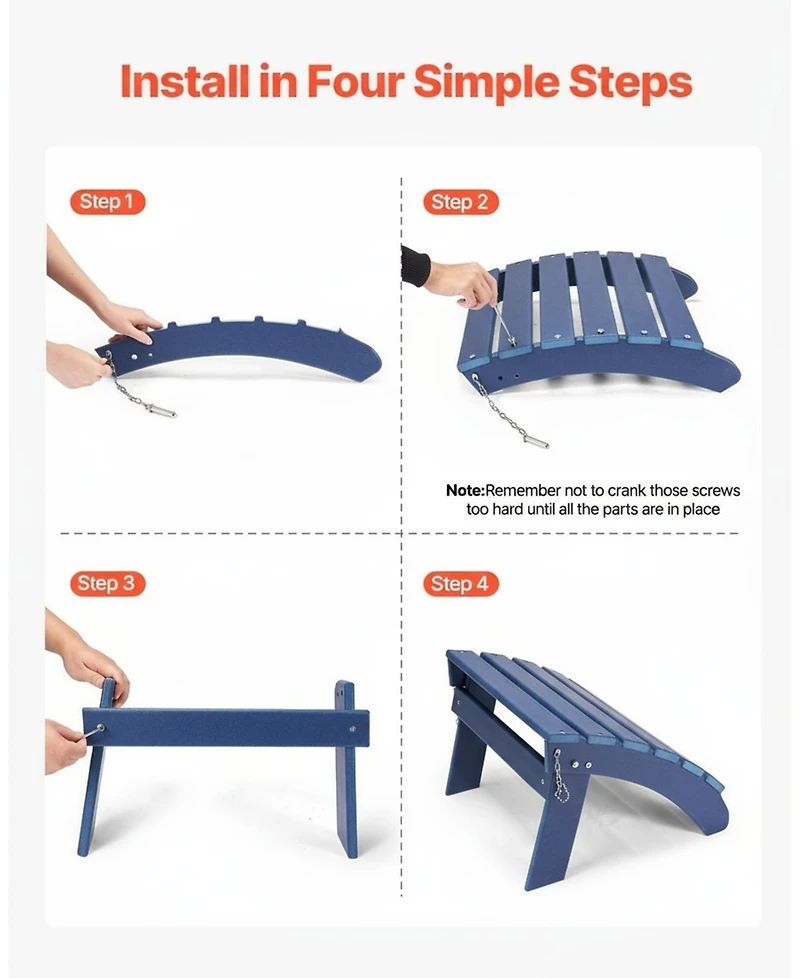 Install in Four Simple Steps

Step 1

Step 2

Note:Remember not to crank those screws too hard until all the parts are in place

Step 3

Step 4