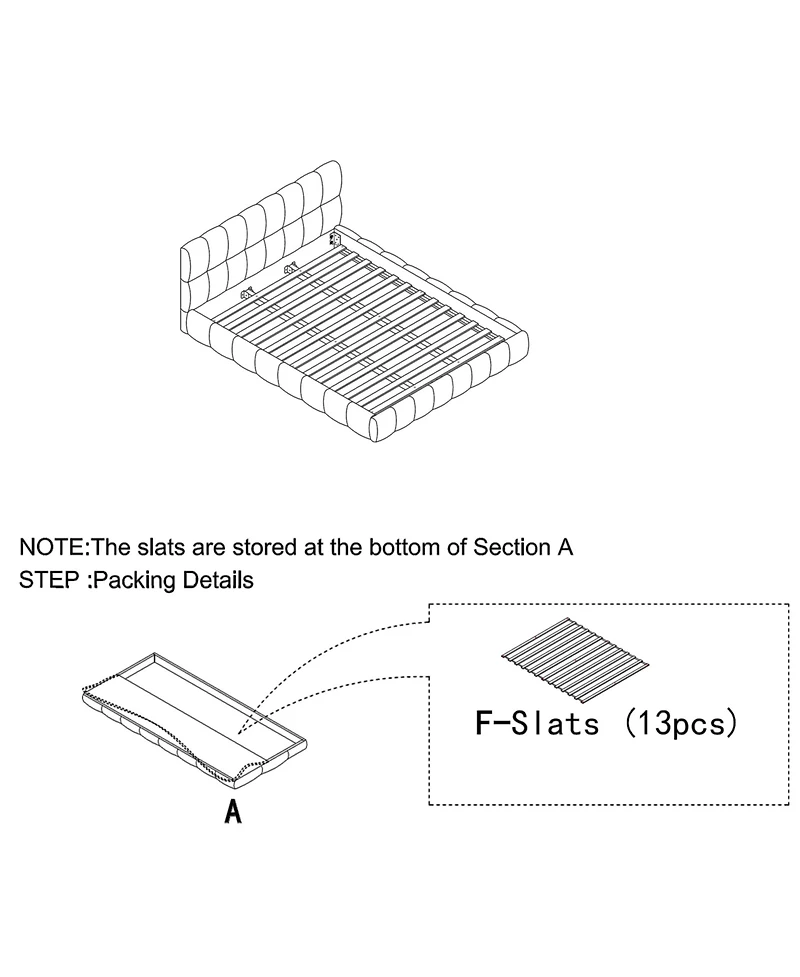 NOTE:The slats are stored at the bottom of Section A
STEP :Packing Details

A

F-Slats (13pcs)