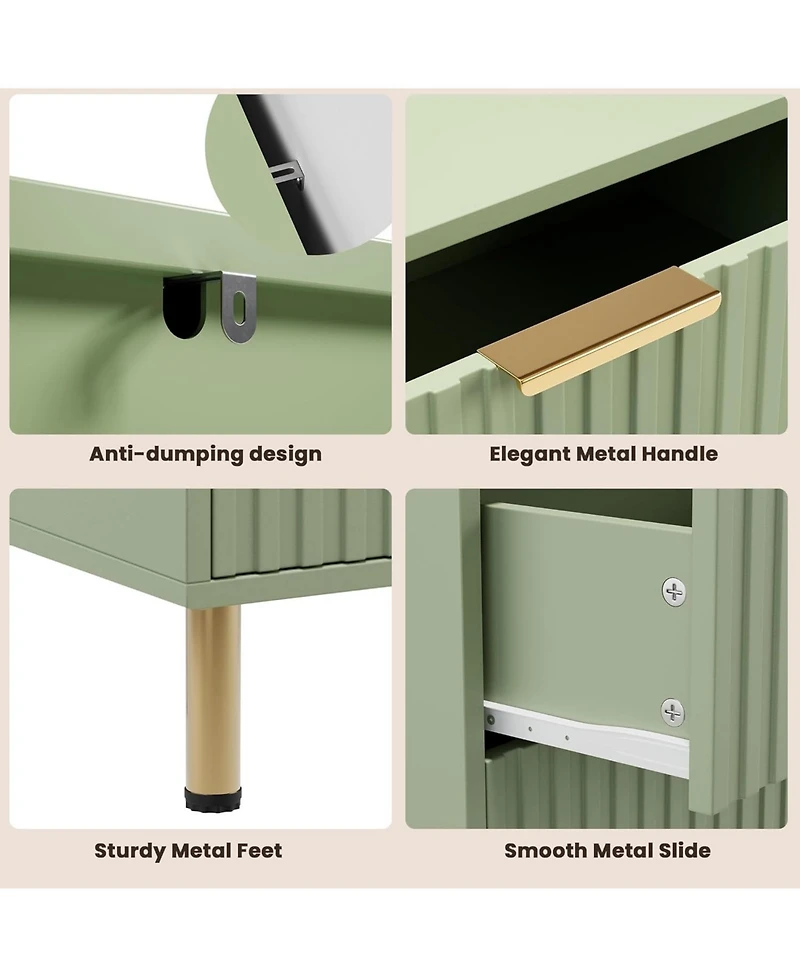 Anti-dumping design

Elegant Metal Handle

Sturdy Metal Feet

Smooth Metal Slide