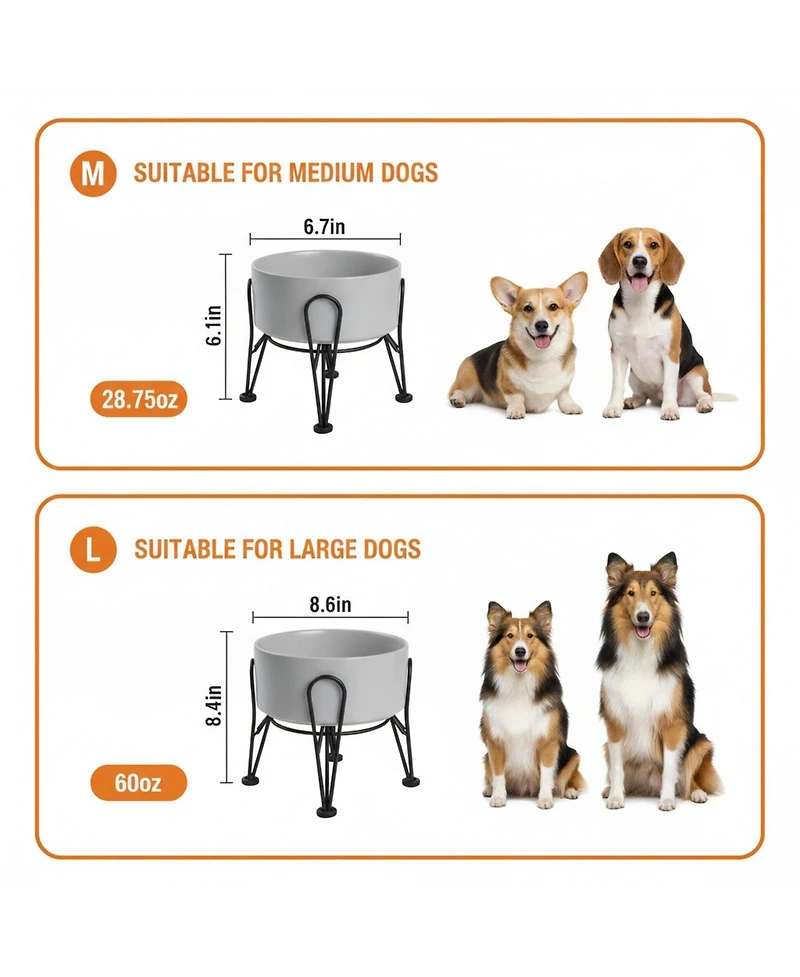 M SUITABLE FOR MEDIUM DOGS

6.7in

6.1in

28.75oz

L SUITABLE FOR LARGE DOGS

8.6in

8.4in

60oz