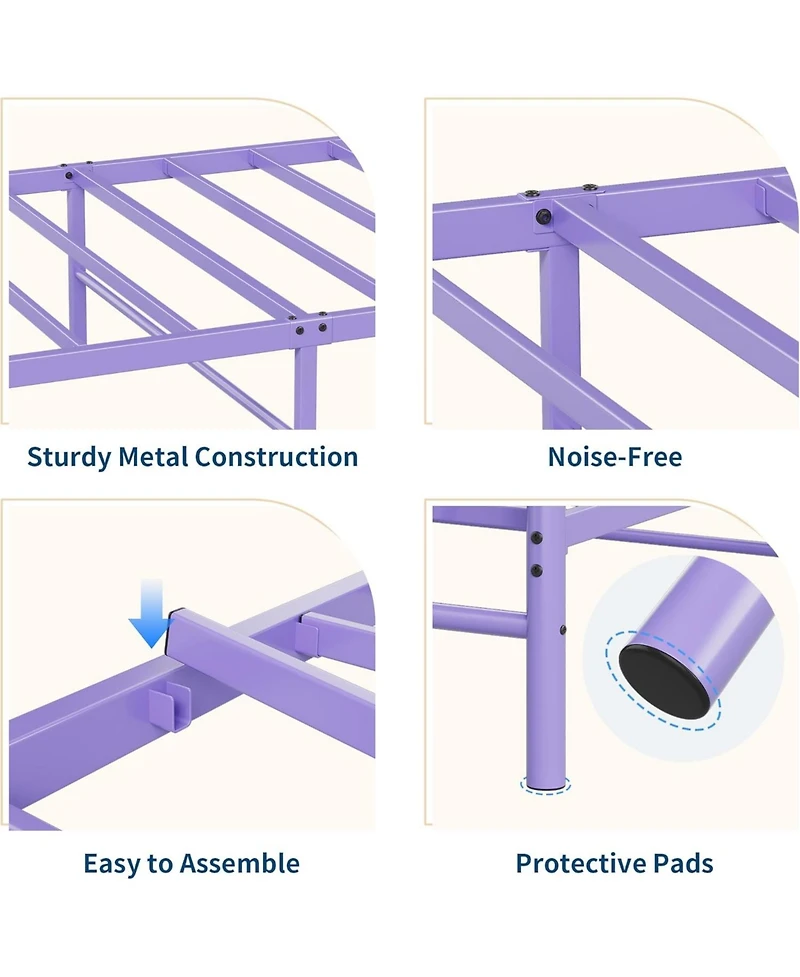 Sturdy Metal Construction

Noise-Free

Easy to Assemble

Protective Pads