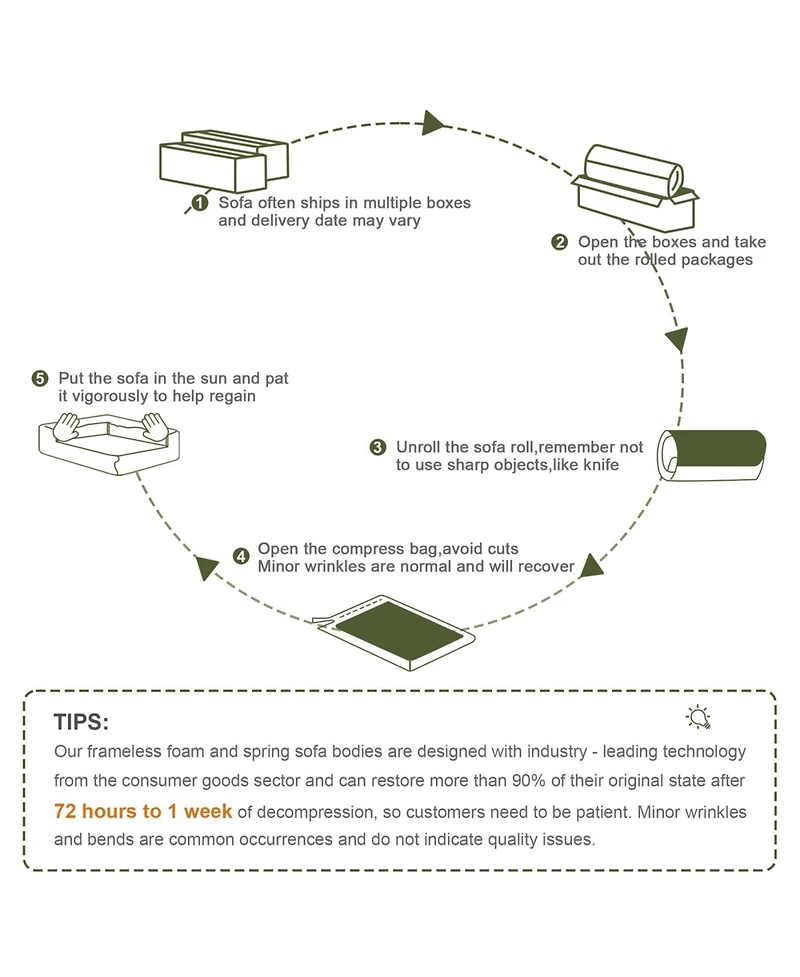 1 Sofa often ships in multiple boxes and delivery date may vary

2 Open the boxes and take out the rolled packages

3 Unroll the sofa roll,remember not to use sharp objects,like knife

4 Open the compress bag,avoid cuts Minor wrinkles are normal and will recover

5 Put the sofa in the sun and pat it vigorously to help regain

TIPS:

Our frameless foam and spring sofa bodies are designed with industry - leading technology from the consumer goods sector and can restore more than 90% of their original state after 72 hours to 1 week of decompression, so customers need to be patient. Minor wrinkles and bends are common occurrences and do not indicate quality issues.