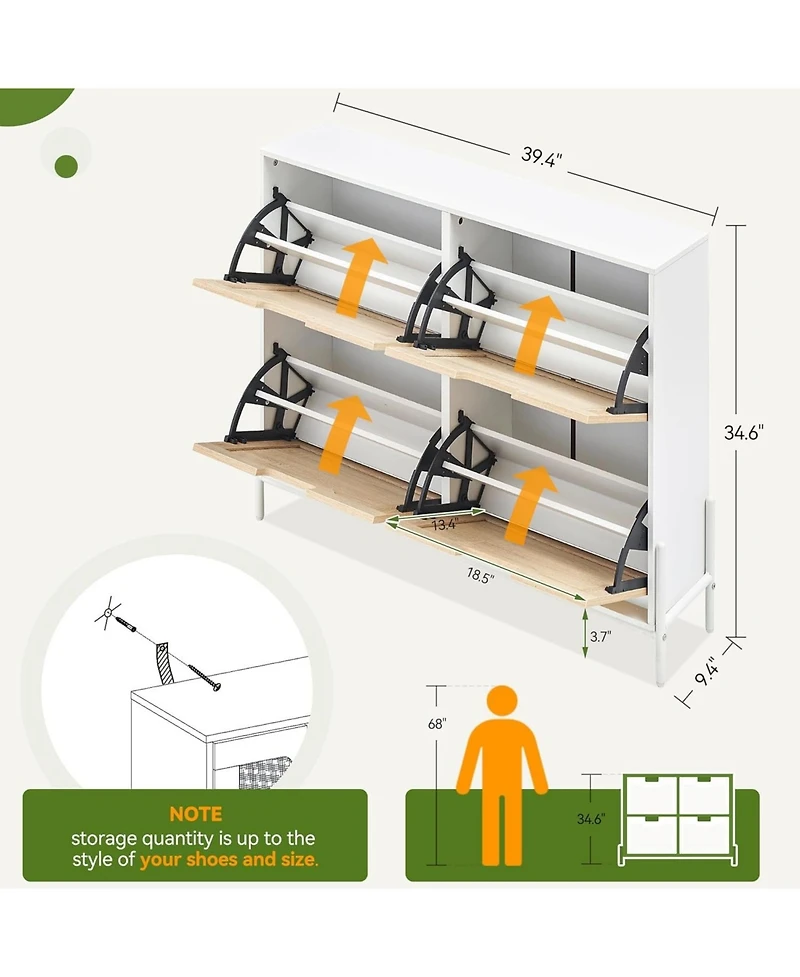 39.4"

34.6"

13.4"

18.5"

3.7"

9.4"

68"

34.6"

NOTE
storage quantity is up to the style of your shoes and size.