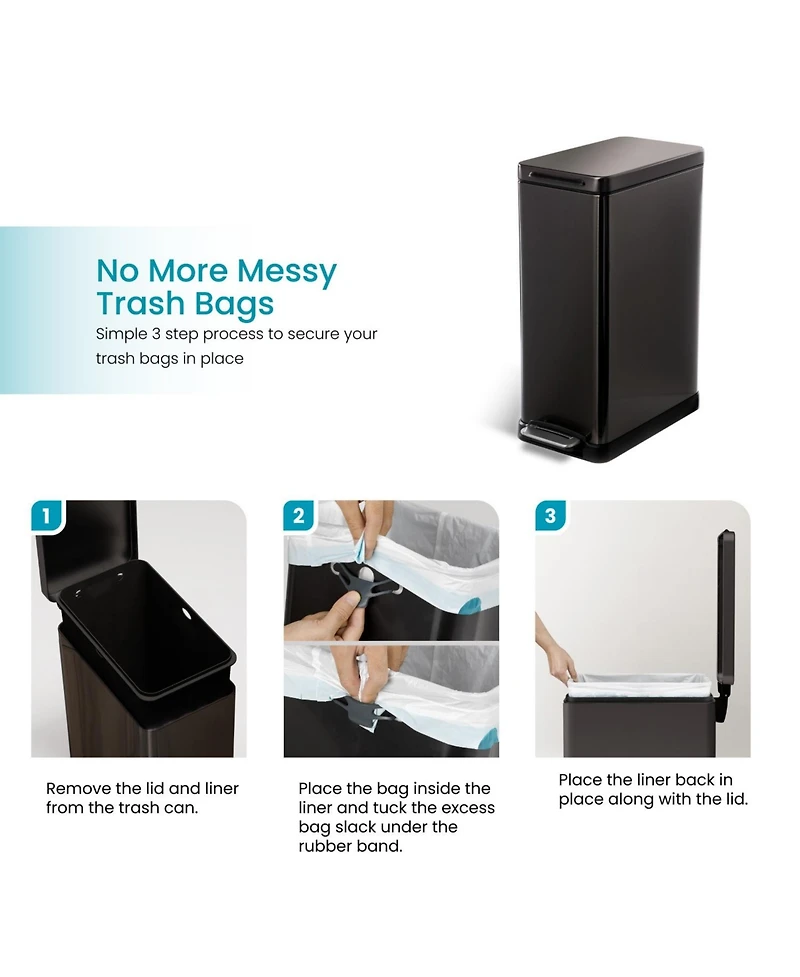 No More Messy Trash Bags

Simple 3 step process to secure your trash bags in place

1

Remove the lid and liner from the trash can.

2

Place the bag inside the liner and tuck the excess bag slack under the rubber band.

3

Place the liner back in place along with the lid.