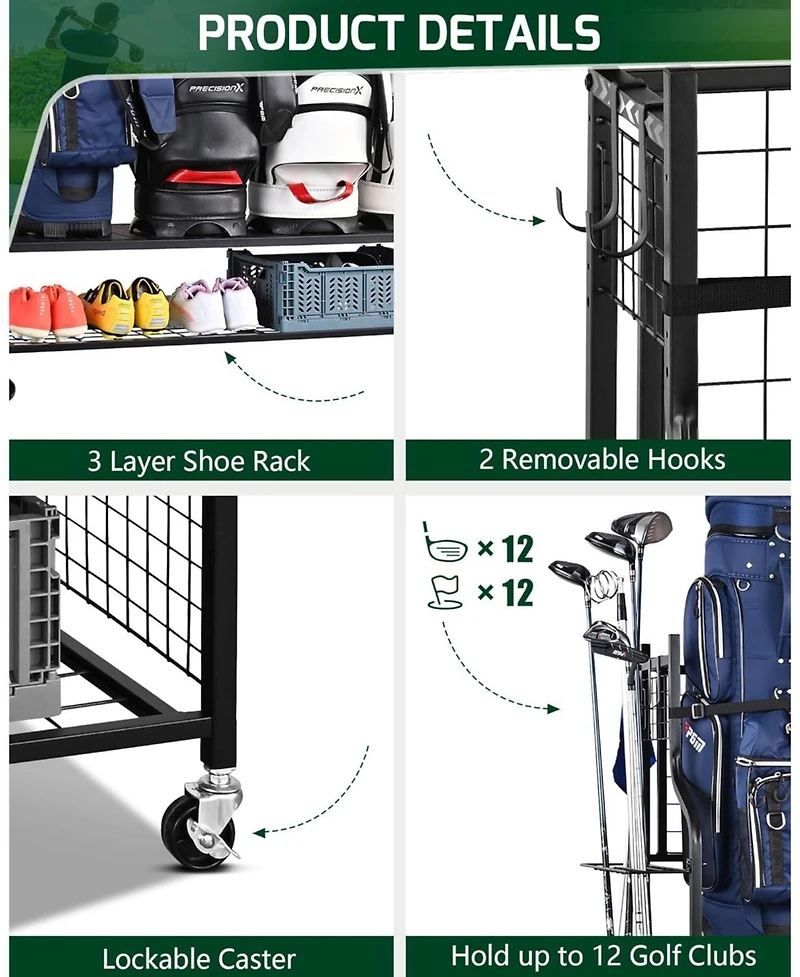 PRODUCT DETAILS

PRECISIONX

PRECISIONX

3 Layer Shoe Rack

2 Removable Hooks

× 12

× 12

PGM

Lockable Caster

Hold up to 12 Golf Clubs