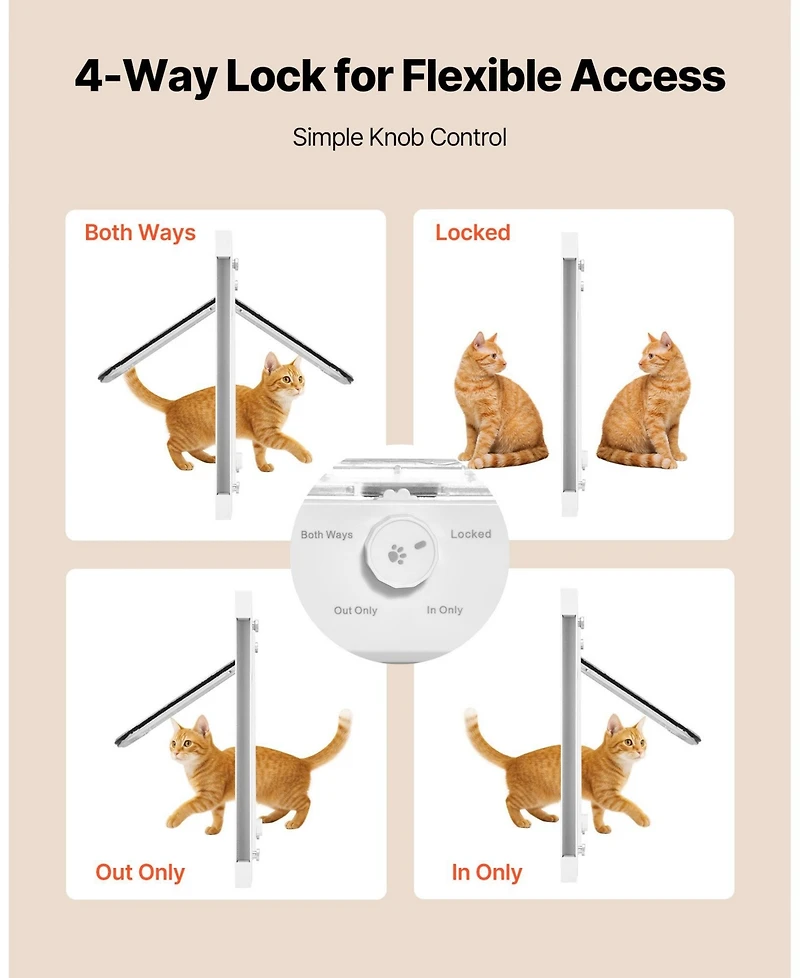 4-Way Lock for Flexible Access

Simple Knob Control

Both Ways

Locked

Both Ways

Locked

Out Only

In Only

Out Only

In Only