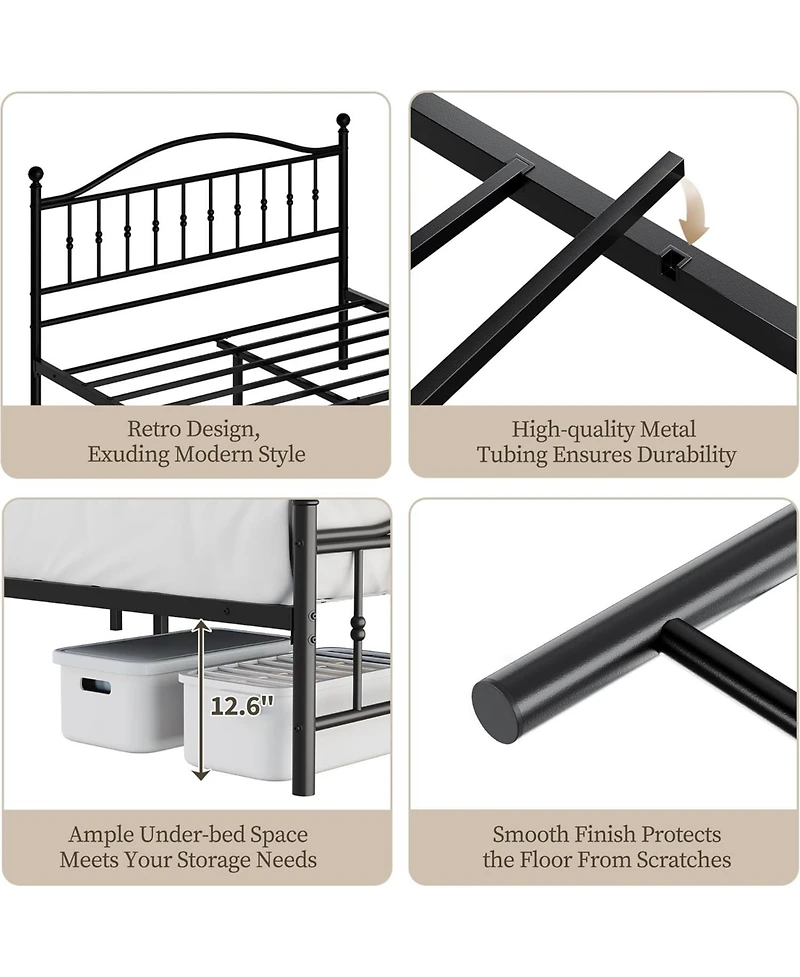 Retro Design,
Exuding Modern Style

High-quality Metal
Tubing Ensures Durability

12.6"

Ample Under-bed Space
Meets Your Storage Needs

Smooth Finish Protects
the Floor From Scratches