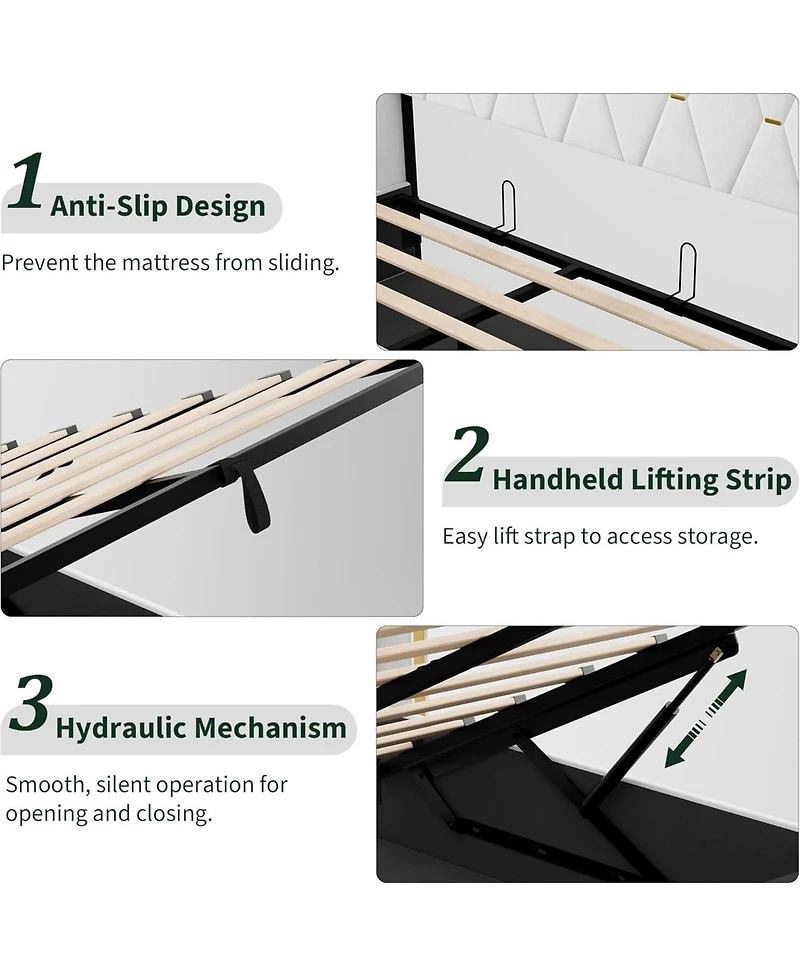 1 Anti-Slip Design

Prevent the mattress from sliding.

2 Handheld Lifting Strip

Easy lift strap to access storage.

3 Hydraulic Mechanism

Smooth, silent operation for opening and closing.