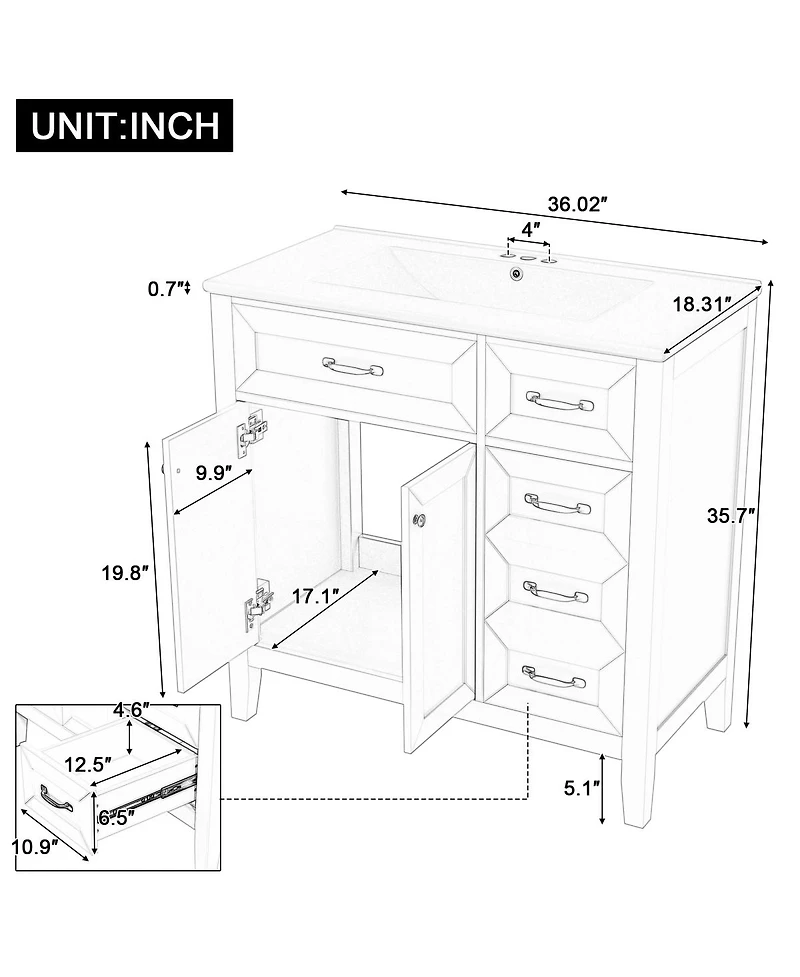 UNIT:INCH

36.02″

4″

0.7″

18.31″

9.9″

35.7″

19.8″

17.1″

4.6″

12.5″

6.5″

10.9″

5.1″