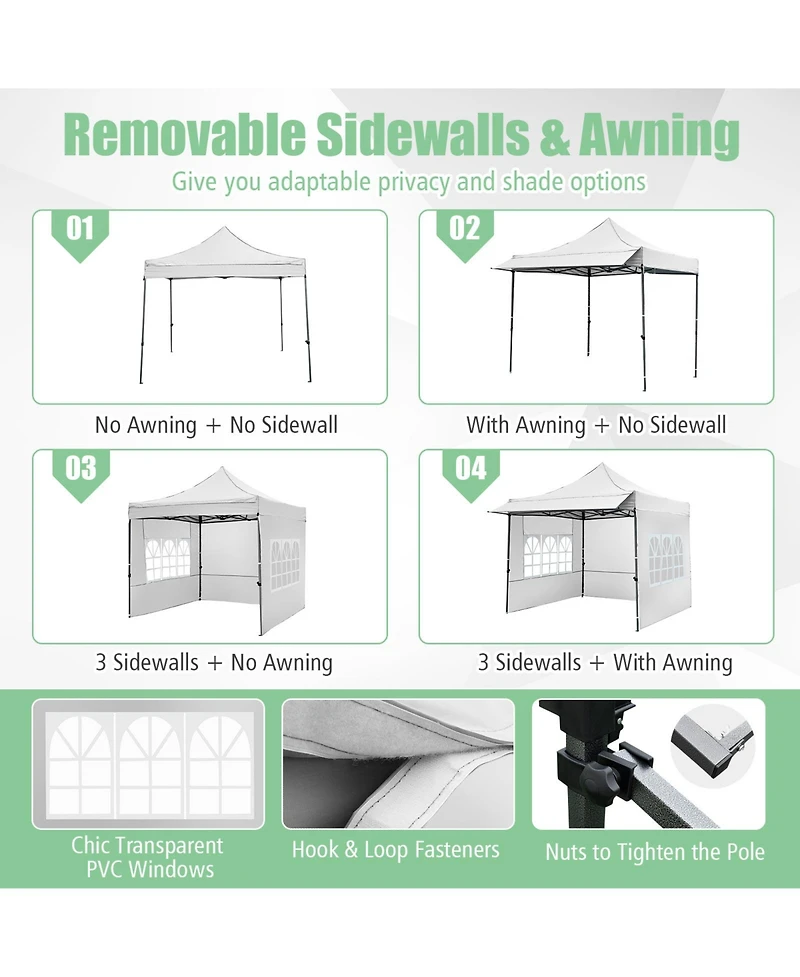 Removable Sidewalls & Awning
Give you adaptable privacy and shade options

01
No Awning + No Sidewall

02
With Awning + No Sidewall

03
3 Sidewalls + No Awning

04
3 Sidewalls + With Awning

Chic Transparent PVC Windows

Hook & Loop Fasteners

Nuts to Tighten the Pole