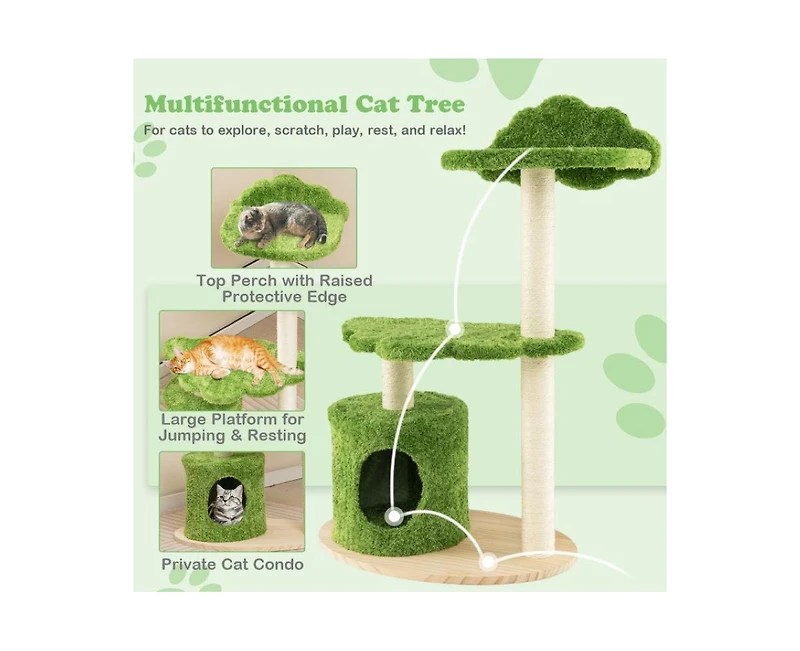 Multifunctional Cat Tree

For cats to explore, scratch, play, rest, and relax!

Top Perch with Raised Protective Edge

Large Platform for Jumping & Resting

Private Cat Condo