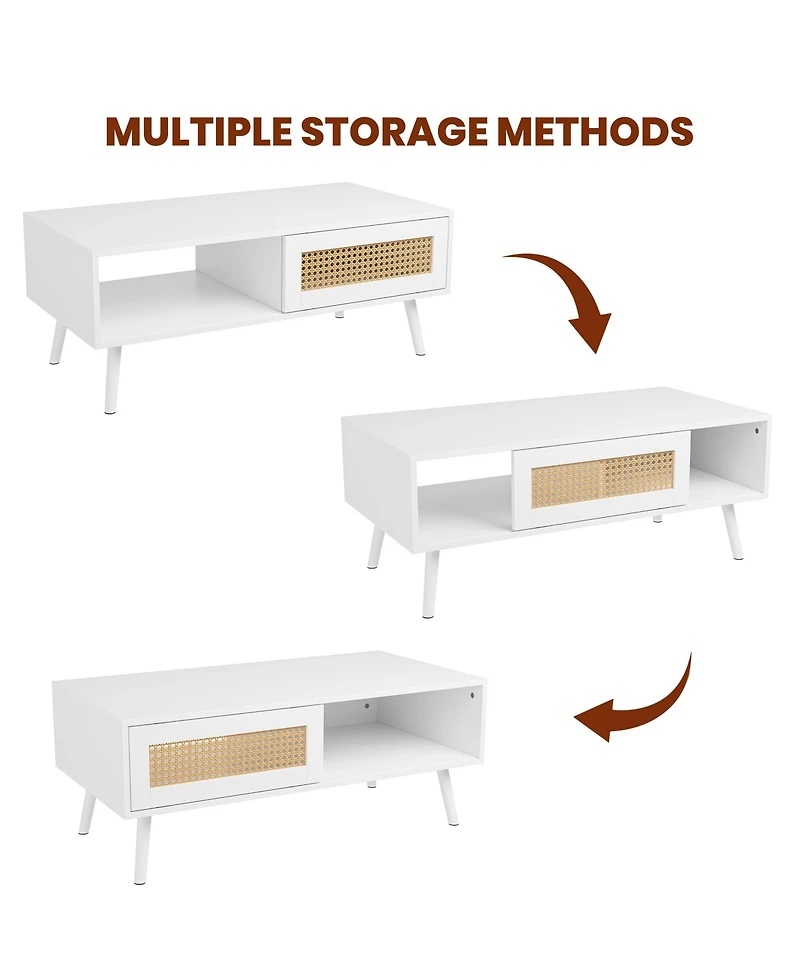 MULTIPLE STORAGE METHODS