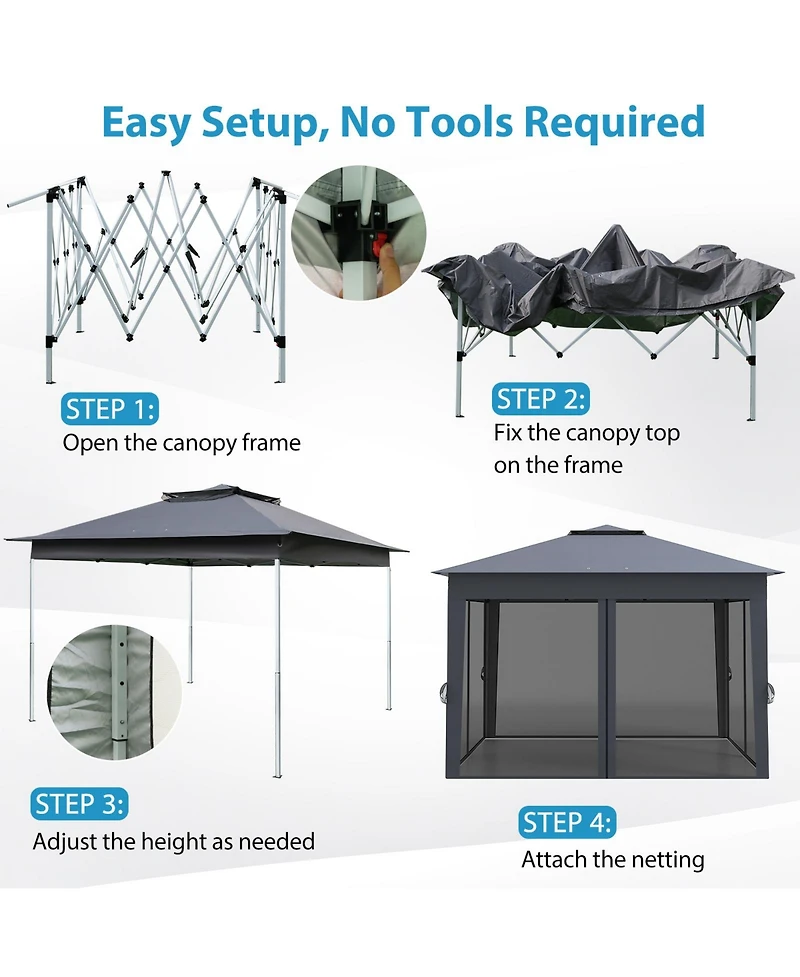 Easy Setup, No Tools Required

STEP 1:
Open the canopy frame

STEP 2:
Fix the canopy top on the frame

STEP 3:
Adjust the height as needed

STEP 4:
Attach the netting