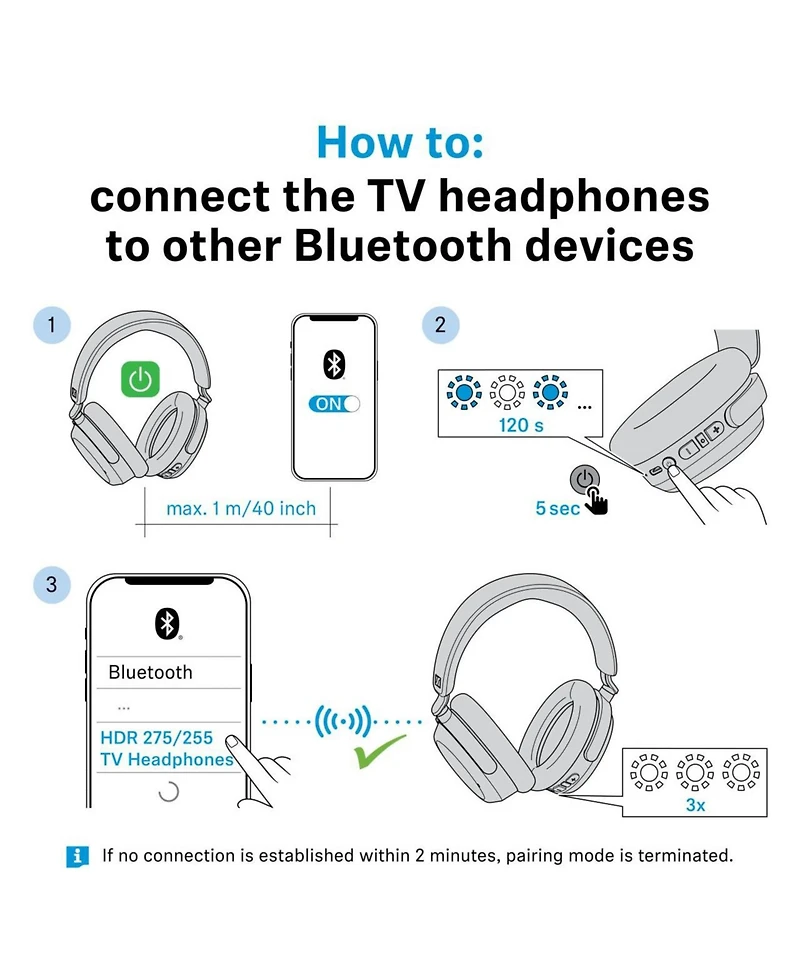 How to:
connect the TV headphones to other Bluetooth devices

1

ON

max. 1 m/40 inch

2

...
120 s

5 sec

3

Bluetooth
...
HDR 275/255
TV Headphones

3x

If no connection is established within 2 minutes, pairing mode is terminated.