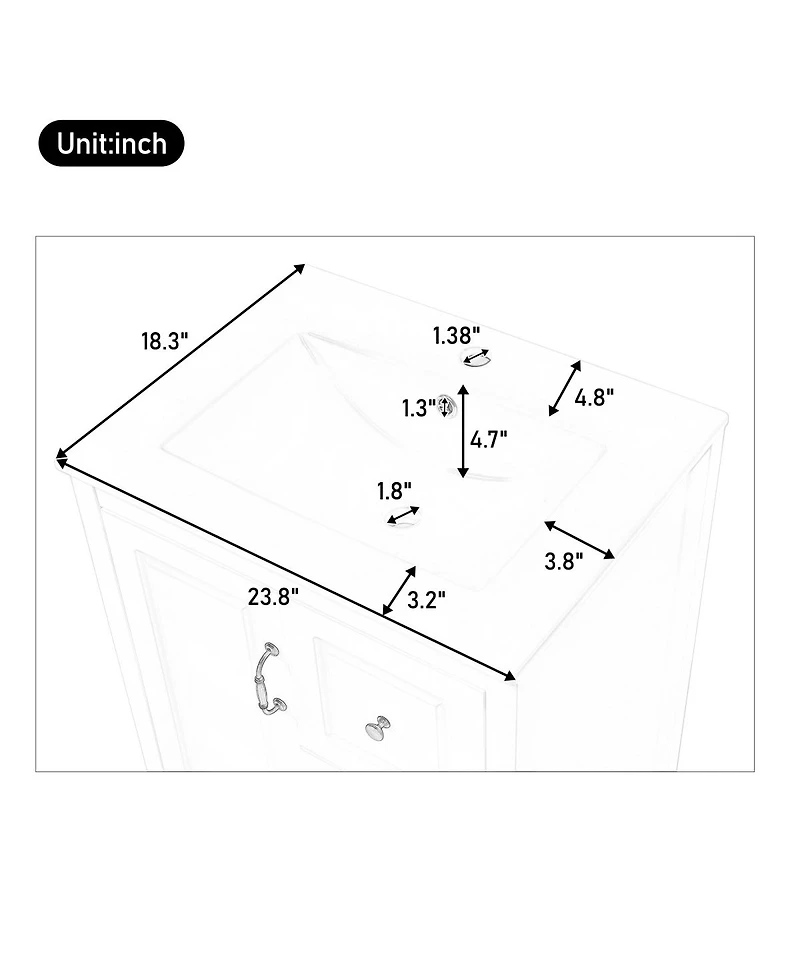 Unit:inch

18.3"

1.38"

4.8"

1.3"

4.7"

1.8"

3.8"

23.8"

3.2"