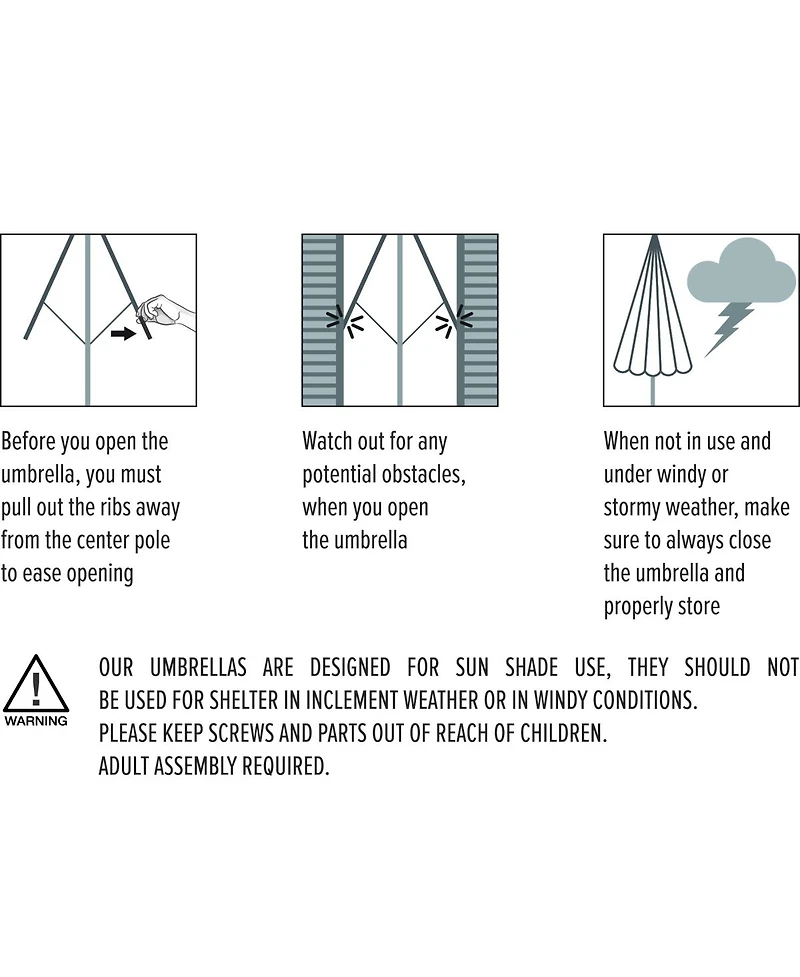 Before you open the umbrella, you must pull out the ribs away from the center pole to ease opening

Watch out for any potential obstacles, when you open the umbrella

When not in use and under windy or stormy weather, make sure to always close the umbrella and properly store

WARNING

OUR UMBRELLAS ARE DESIGNED FOR SUN SHADE USE, THEY SHOULD NOT BE USED FOR SHELTER IN INCLEMENT WEATHER OR IN WINDY CONDITIONS.
PLEASE KEEP SCREWS AND PARTS OUT OF REACH OF CHILDREN.
ADULT ASSEMBLY REQUIRED.