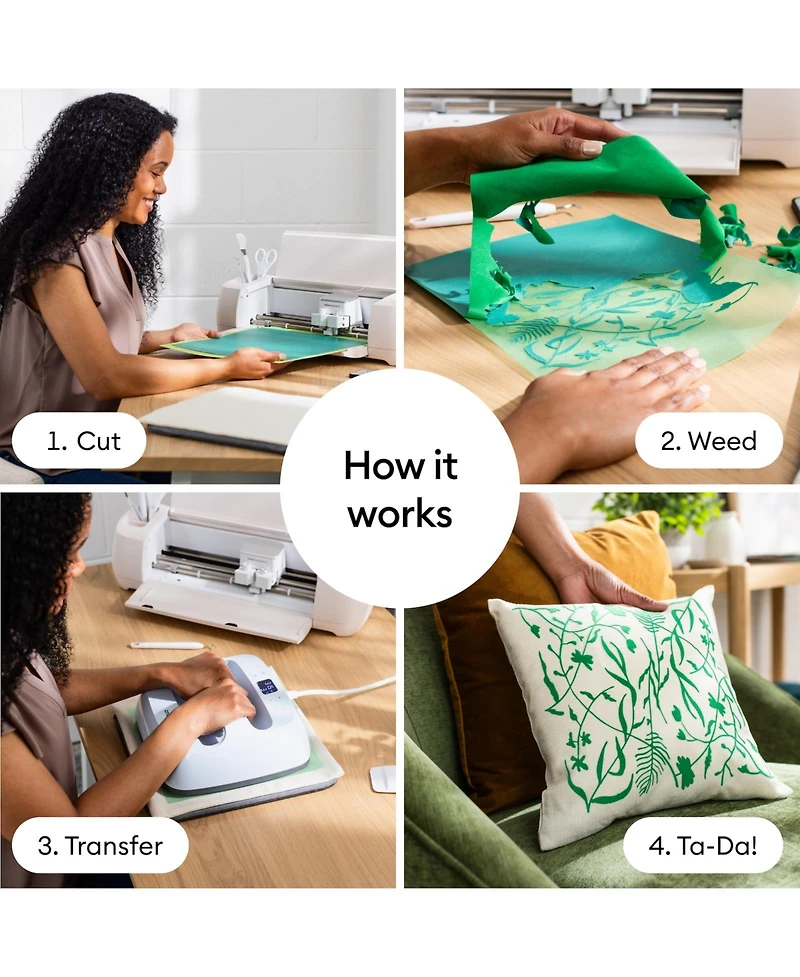 1. Cut

2. Weed

How it works

3. Transfer

4. Ta-Da!