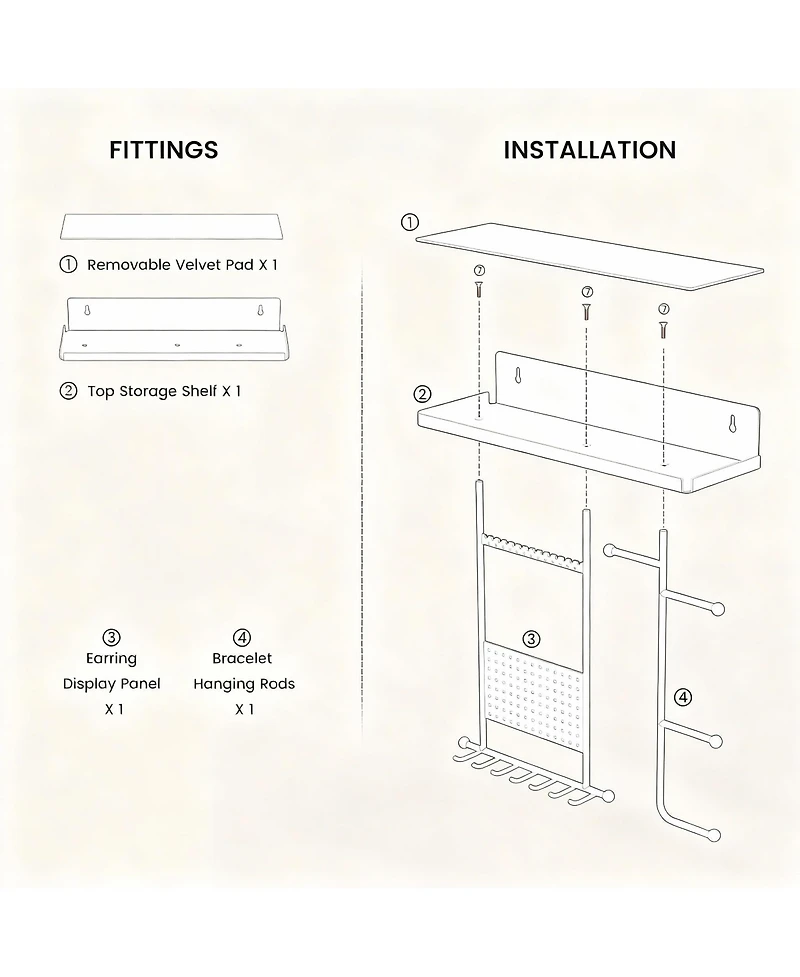 FITTINGS

① Removable Velvet Pad X 1

② Top Storage Shelf X 1

③ Earring Display Panel X 1

④ Bracelet Hanging Rods X 1

INSTALLATION

①

⑦

⑦

⑦

②

③

④