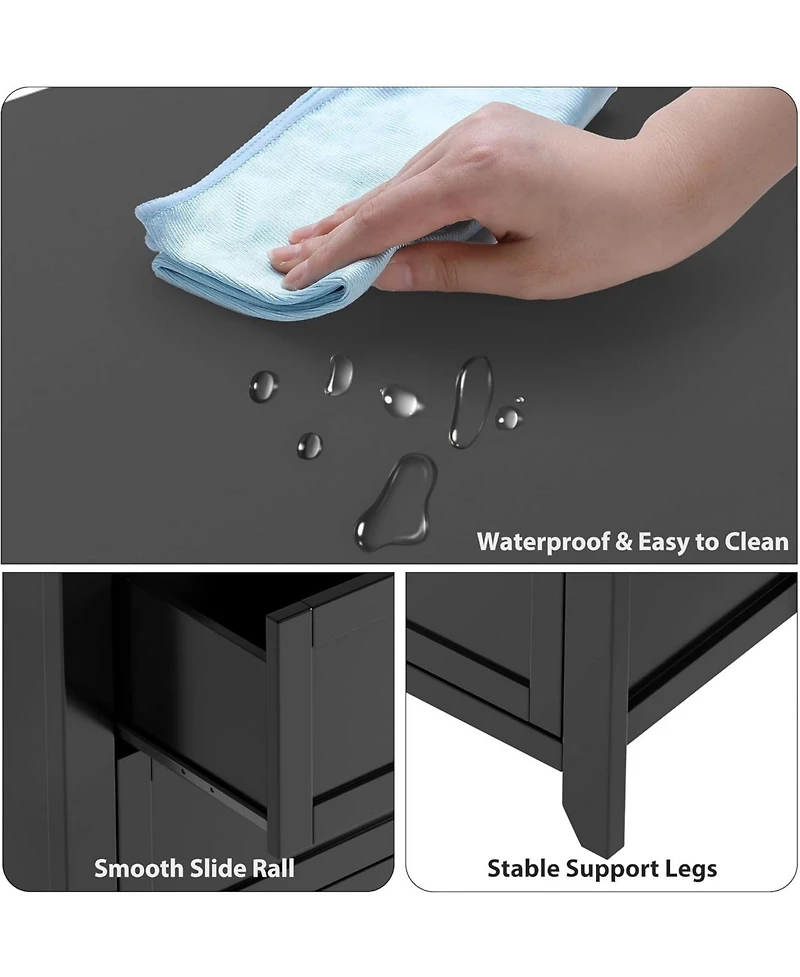 Waterproof & Easy to Clean

Smooth Slide Rall

Stable Support Legs