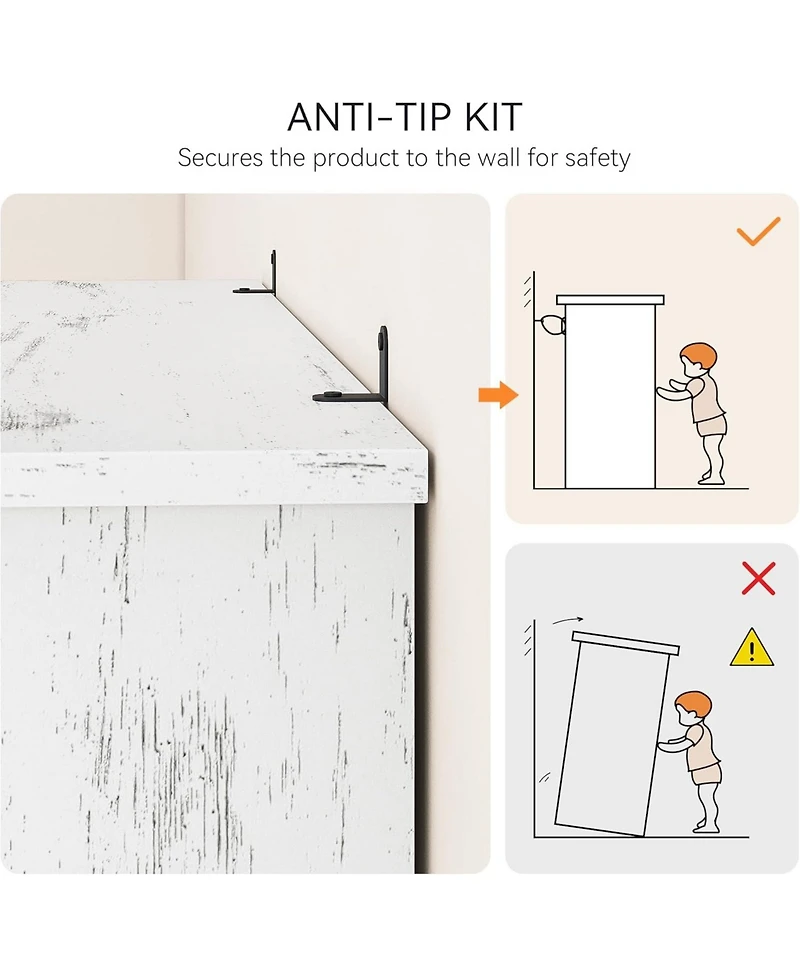 ANTI-TIP KIT

Secures the product to the wall for safety