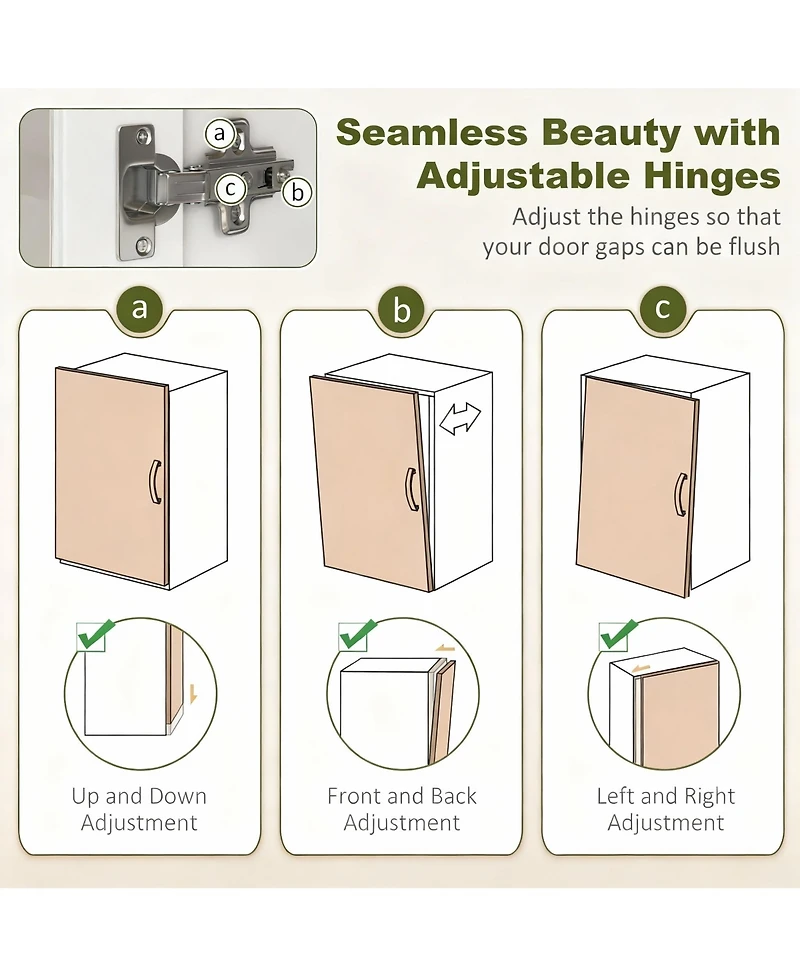 a
c
b

Seamless Beauty with Adjustable Hinges

Adjust the hinges so that your door gaps can be flush

a

Up and Down Adjustment

b

Front and Back Adjustment

c

Left and Right Adjustment