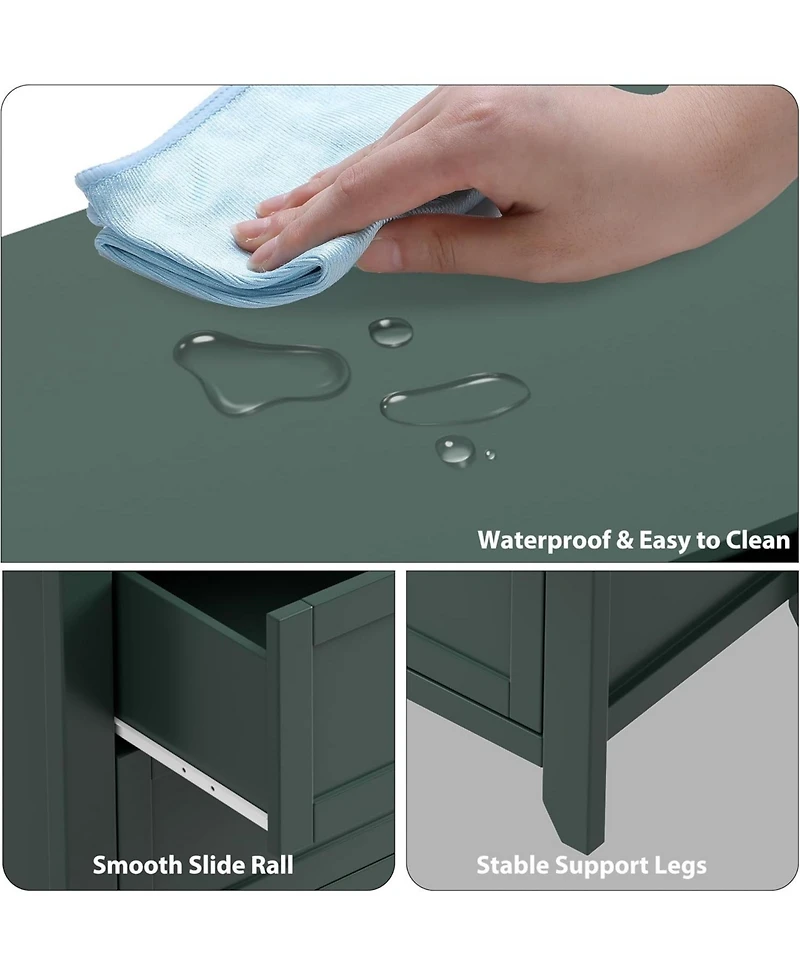 Waterproof & Easy to Clean

Smooth Slide Rall

Stable Support Legs