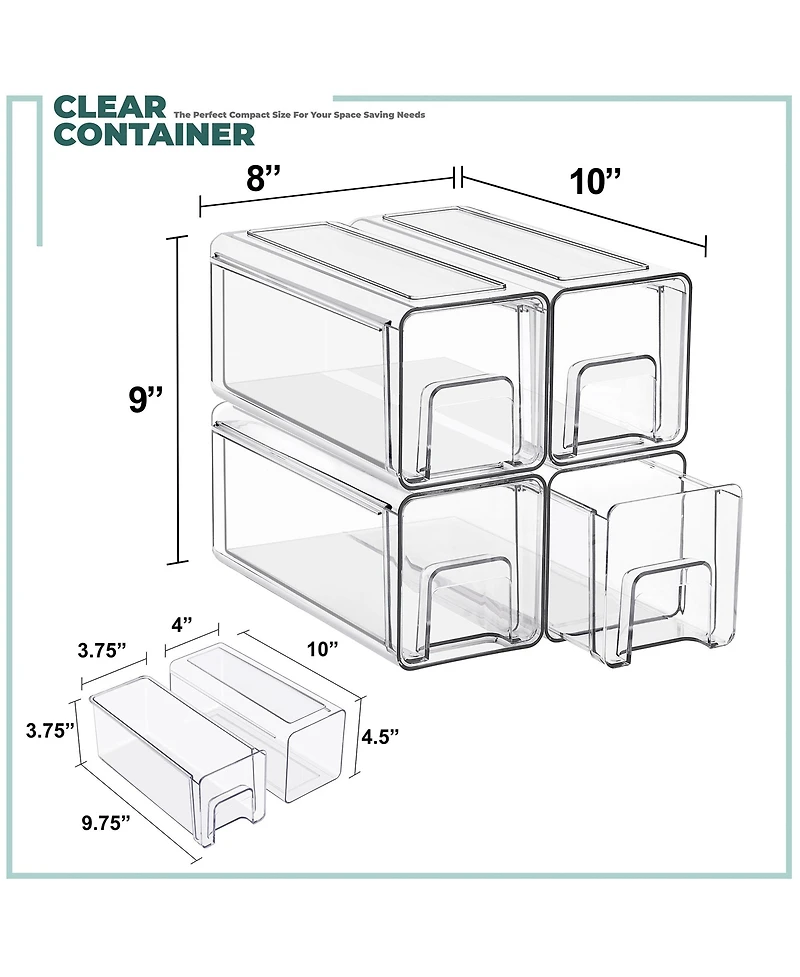 CLEAR CONTAINER
The Perfect Compact Size For Your Space Saving Needs

8”
10”
9”

4”
3.75”
10”
3.75”
4.5”
9.75”