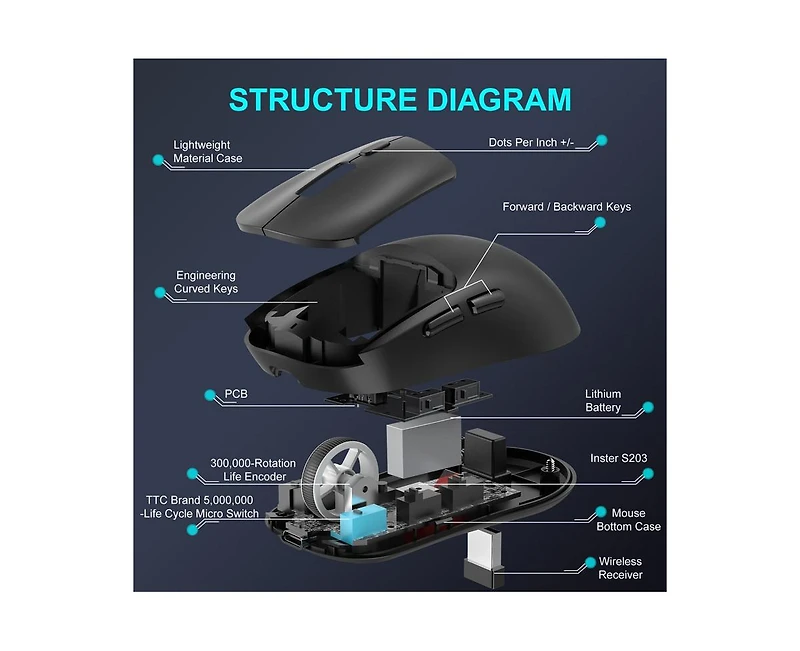 STRUCTURE DIAGRAM

Lightweight Material Case

Dots Per Inch +/-

Forward / Backward Keys

Engineering Curved Keys

PCB

Lithium Battery

300,000-Rotation Life Encoder

Inster S203

TTC Brand 5,000,000 -Life Cycle Micro Switch

Mouse Bottom Case

Wireless Receiver