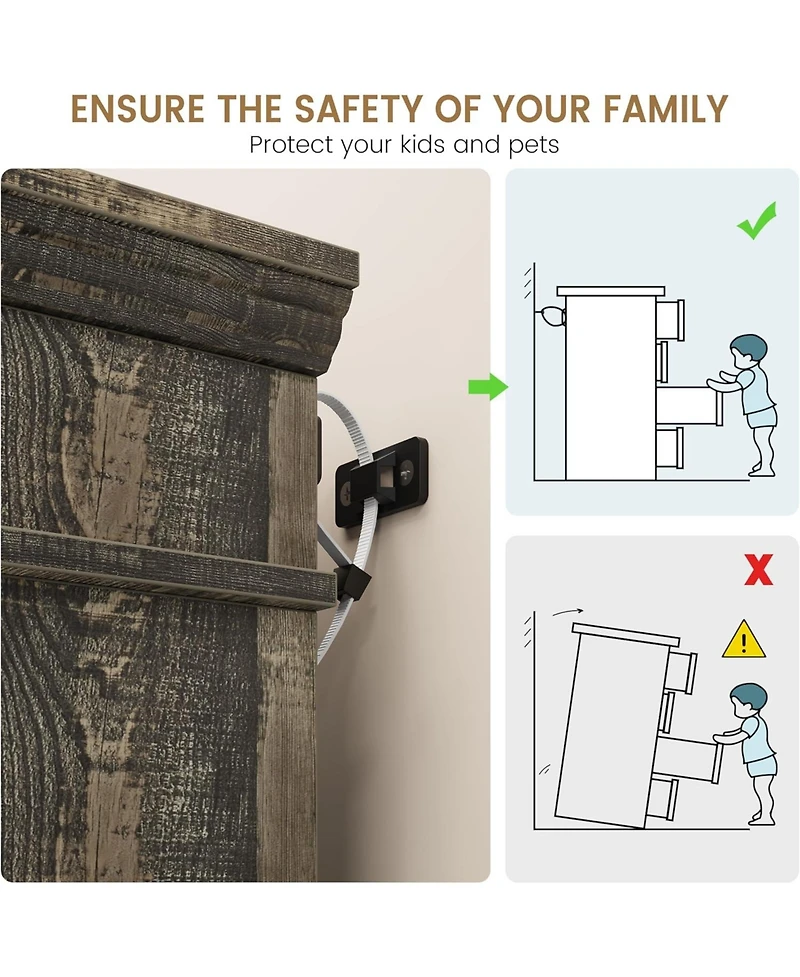 ENSURE THE SAFETY OF YOUR FAMILY
Protect your kids and pets