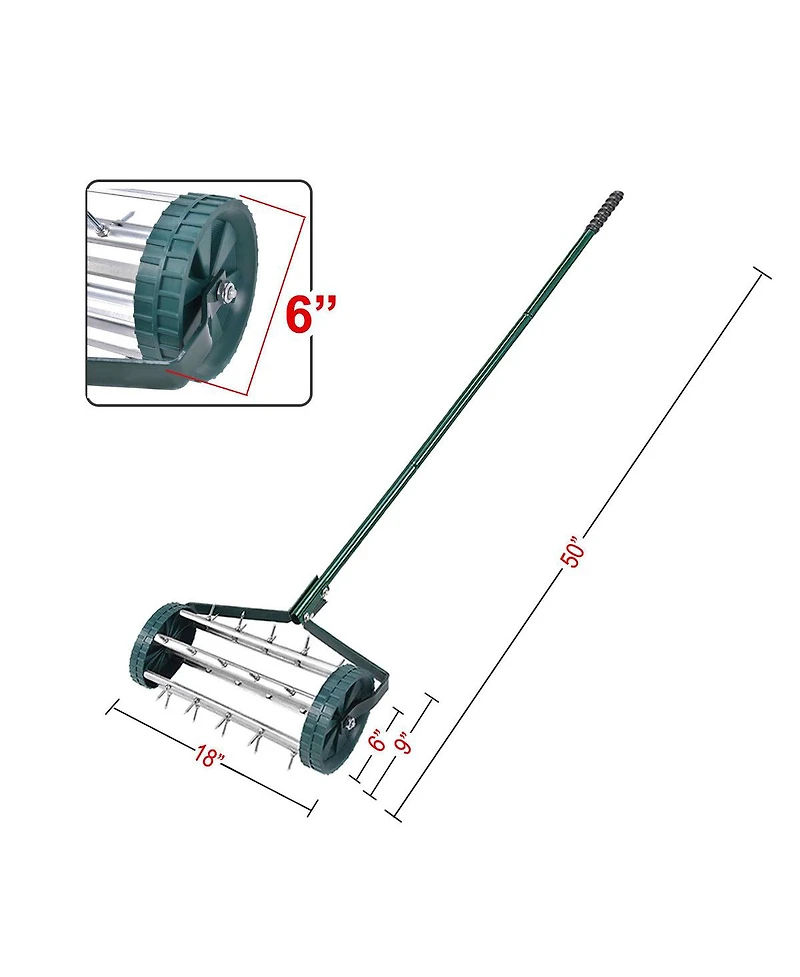 6”

50”

18”

6”

9”