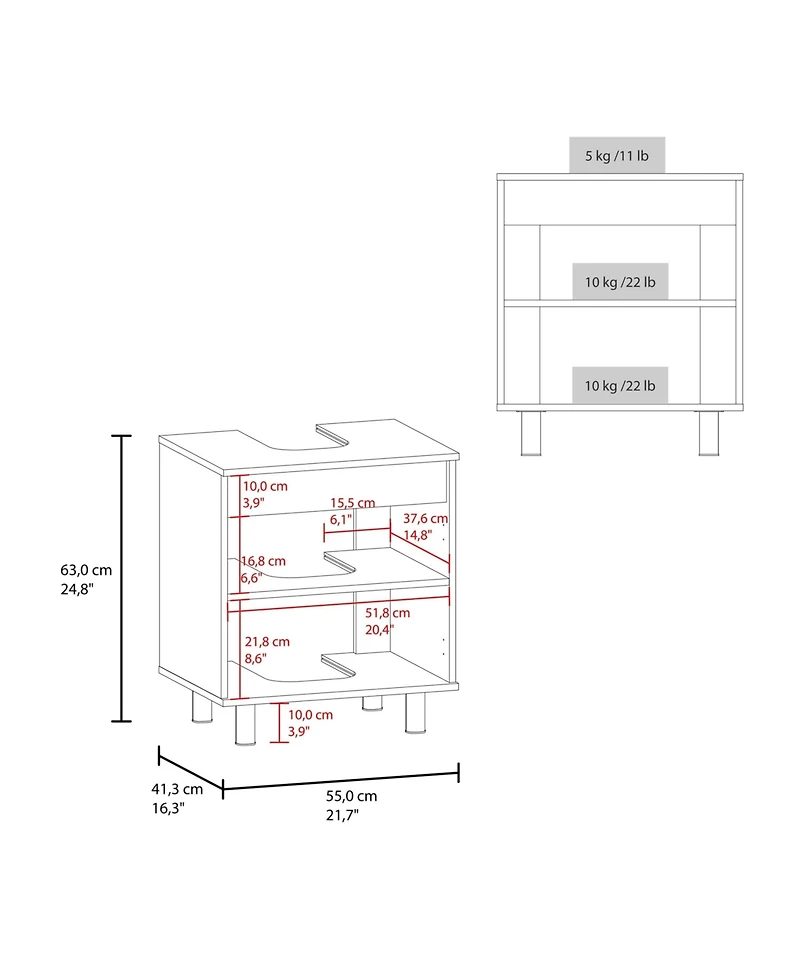 5 kg /11 lb

10 kg /22 lb

10 kg /22 lb

63,0 cm
24,8"

10,0 cm
3,9"

15,5 cm
6,1"

37,6 cm
14,8"

16,8 cm
6,6"

51,8 cm
20,4"

21,8 cm
8,6"

10,0 cm
3,9"

41,3 cm
16,3"

55,0 cm
21,7"