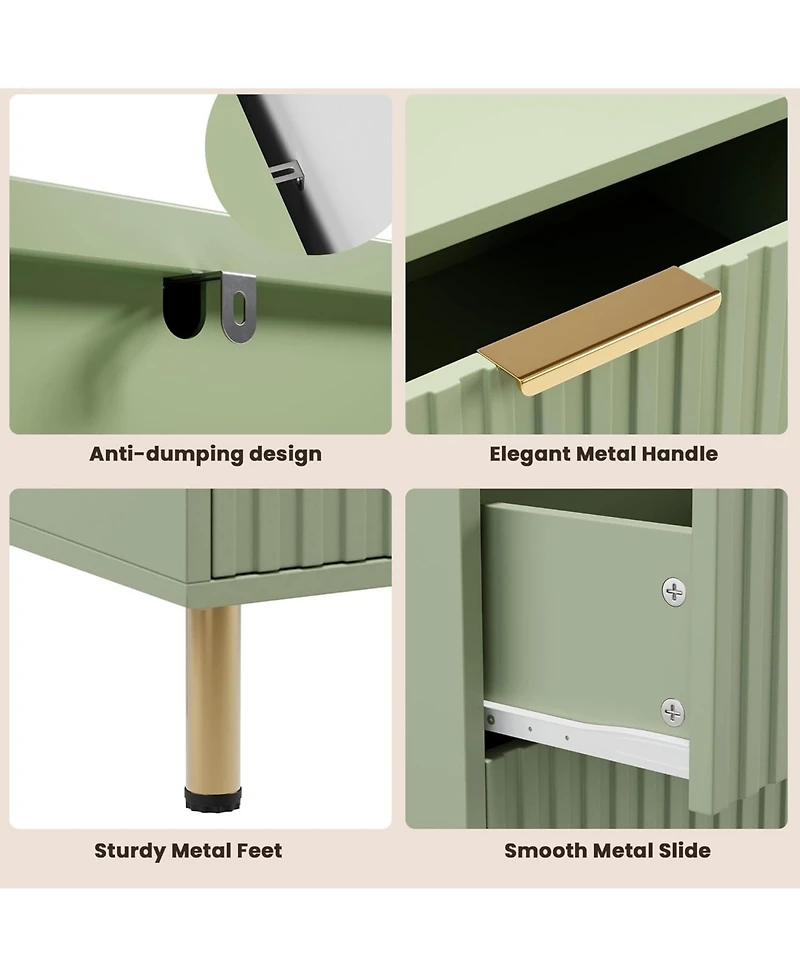 Anti-dumping design

Elegant Metal Handle

Sturdy Metal Feet

Smooth Metal Slide