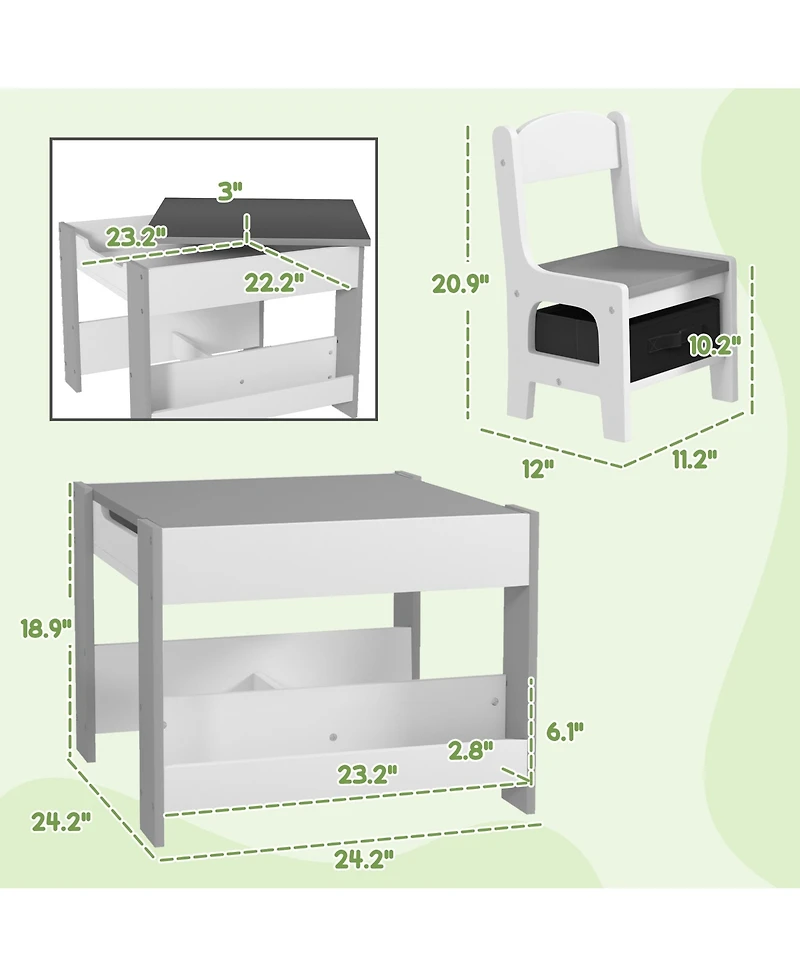 3"
23.2"
22.2"
20.9"
10.2"
12"
11.2"
18.9"
6.1"
2.8"
23.2"
24.2"
24.2"